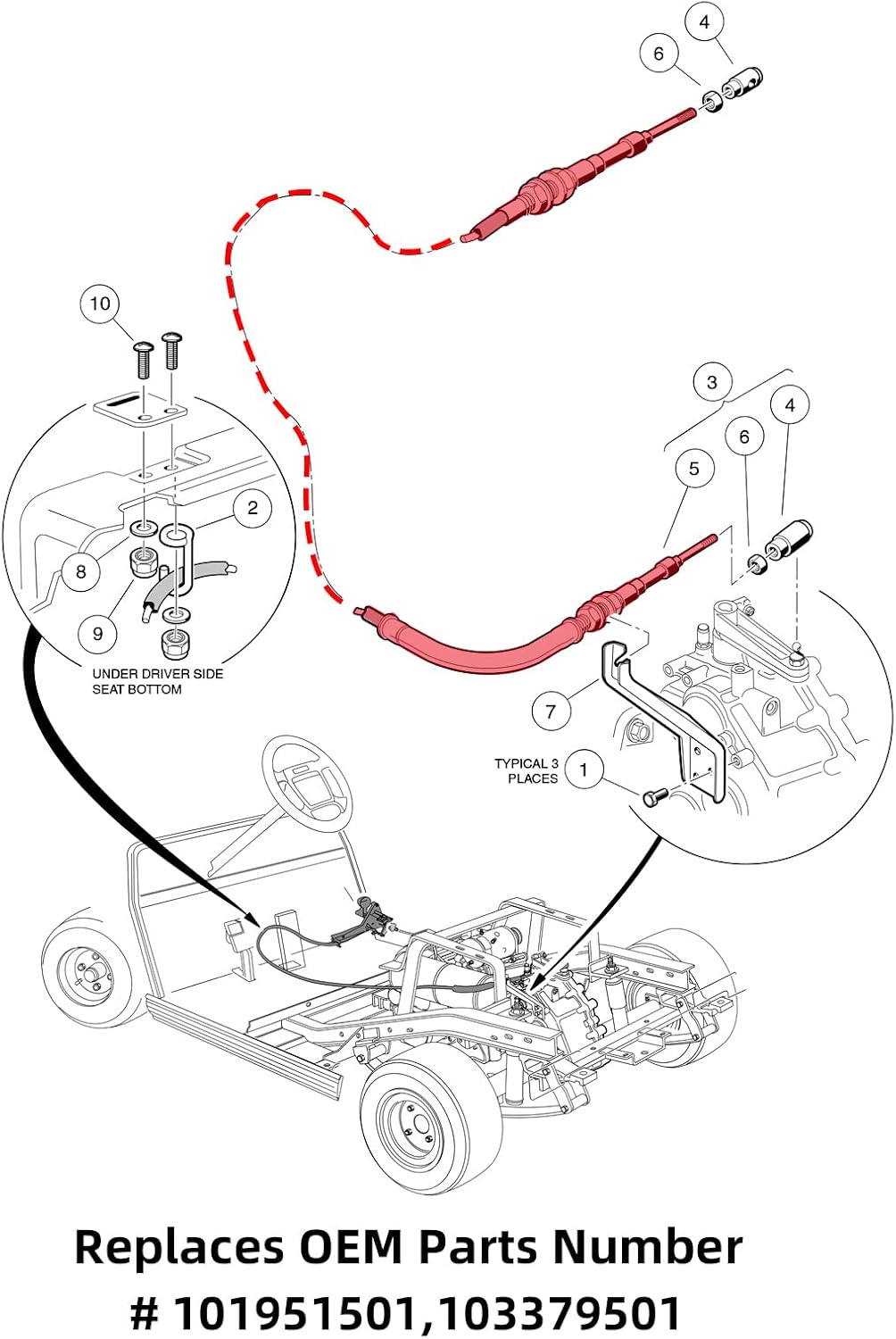 4
6
10
3
4
6
5
2
8
9
UNDER DRIVER SIDE SEAT BOTTOM
7
TYPICAL 3 PLACES
1

Replaces OEM Parts Number
# 101951501,103379501