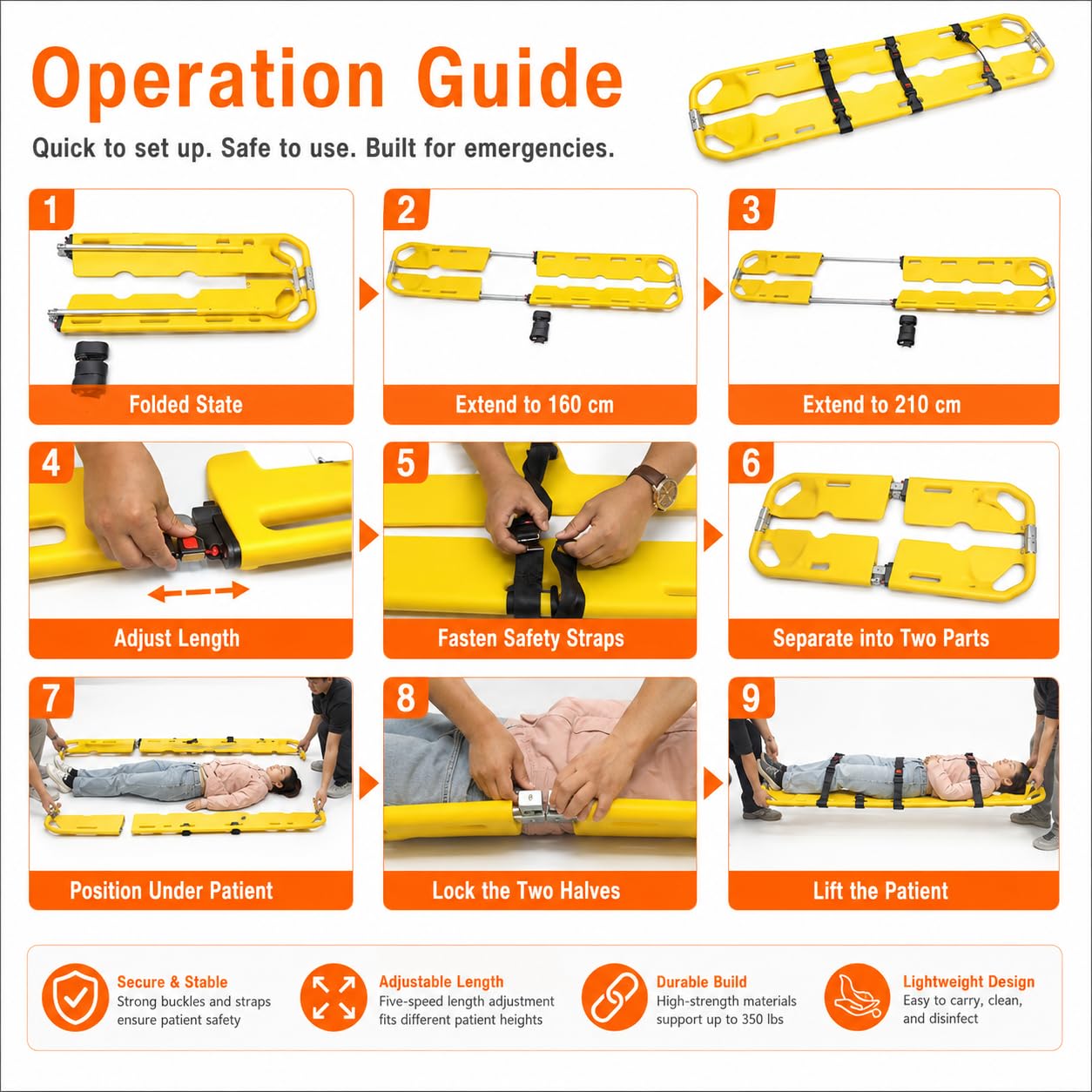 Operation Guide

Quick to set up. Safe to use. Built for emergencies.

1
Folded State

2
Extend to 160 cm

3
Extend to 210 cm

4
Adjust Length

5
Fasten Safety Straps

6
Separate into Two Parts

7
Position Under Patient

8
Lock the Two Halves

9
Lift the Patient

Secure & Stable
Strong buckles and straps ensure patient safety

Adjustable Length
Five-speed length adjustment fits different patient heights

Durable Build
High-strength materials support up to 350 lbs

Lightweight Design
Easy to carry, clean, and disinfect