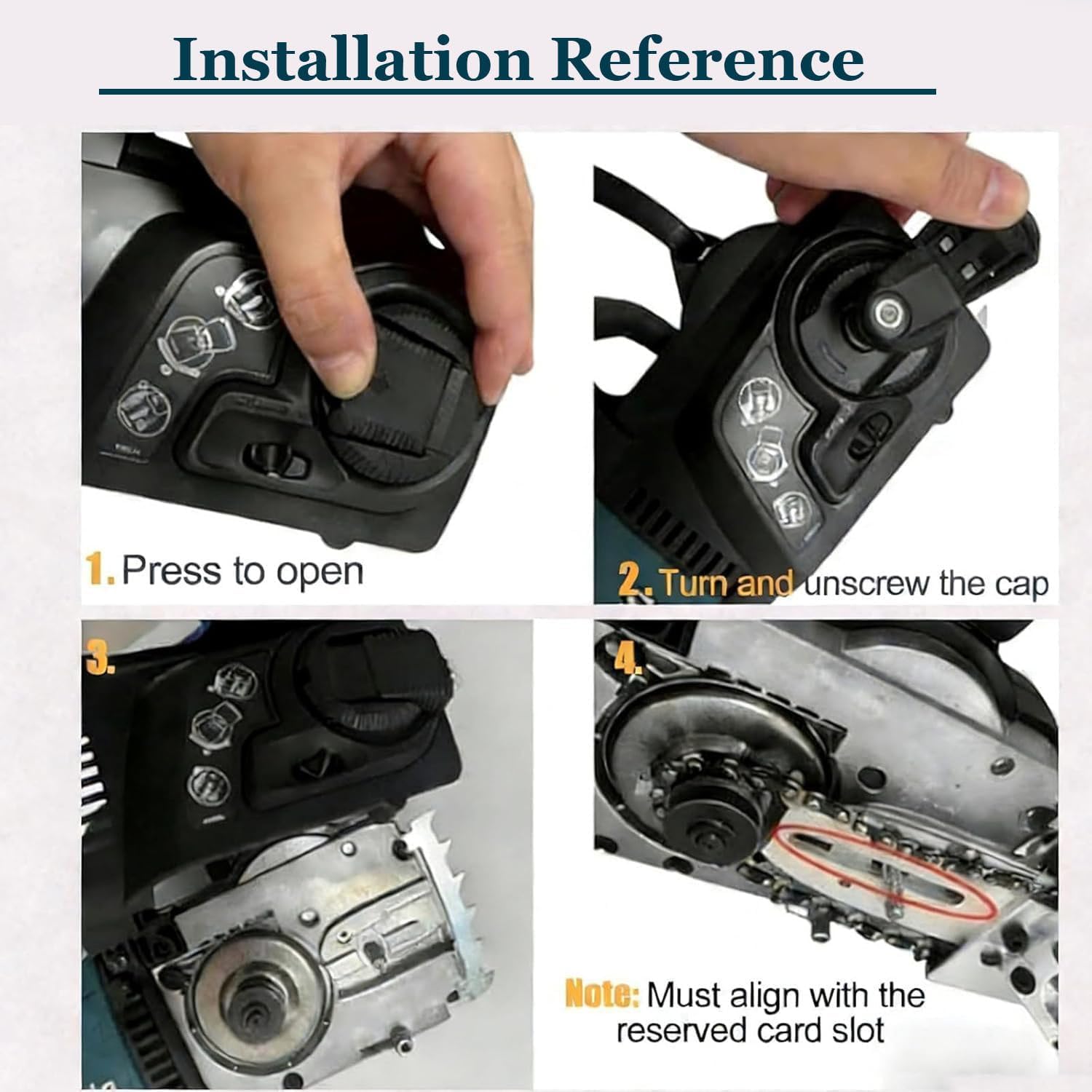 Installation Reference

1. Press to open

2. Turn and unscrew the cap

3.

4.

Note: Must align with the reserved card slot