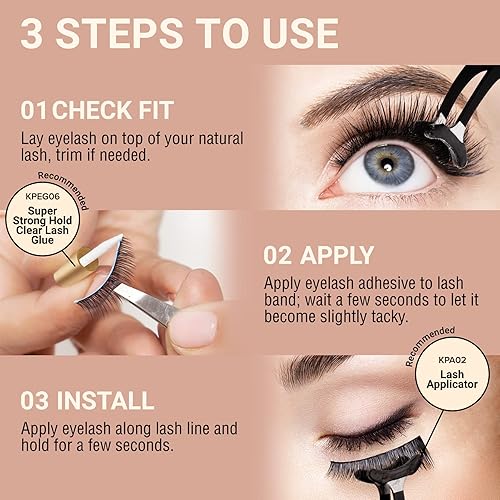 3 STEPS TO USE

01 CHECK FIT

Lay eyelash on top of your natural lash, trim if needed.

Recommended

KPEG06

Super Strong Hold Clear Lash Glue

02 APPLY

Apply eyelash adhesive to lash band; wait a few seconds to let it become slightly tacky.

Recommended

KPA02

Lash Applicator

03 INSTALL

Apply eyelash along lash line and hold for a few seconds.