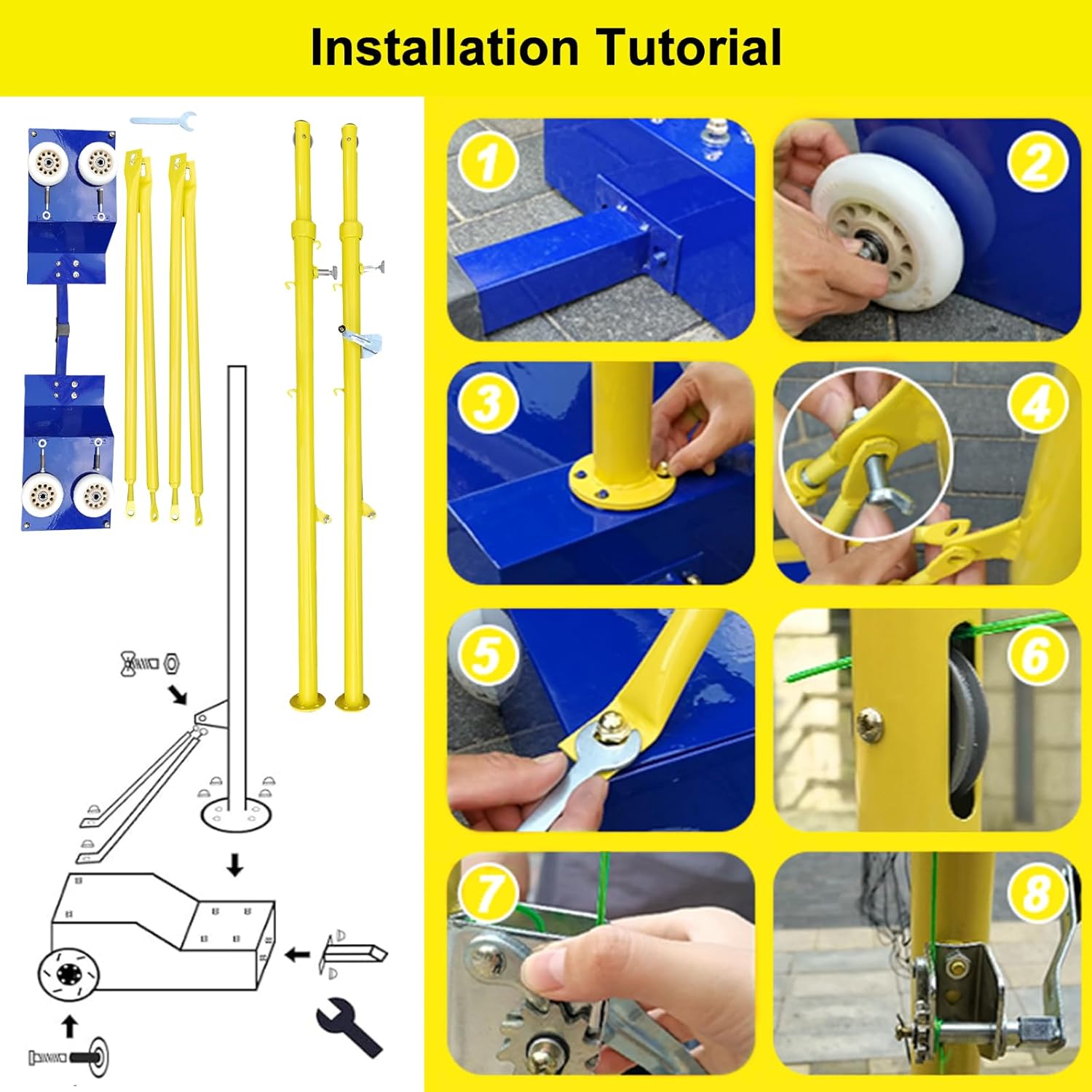 Installation Tutorial

1

2

3

4

5

6

7

8