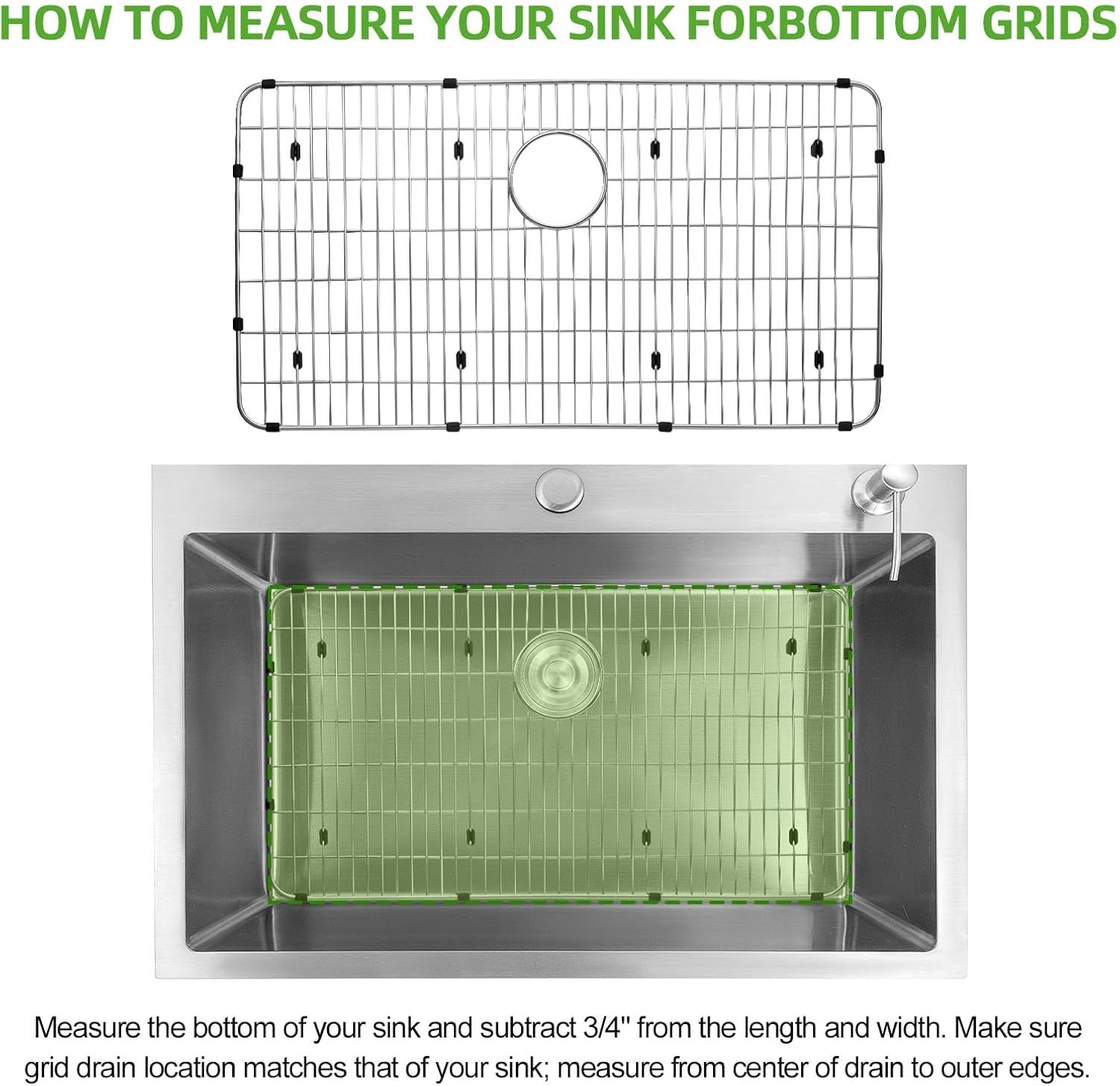 HOW TO MEASURE YOUR SINK FORBOTTOM GRIDS

Measure the bottom of your sink and subtract 3/4'' from the length and width. Make sure grid drain location matches that of your sink; measure from center of drain to outer edges.