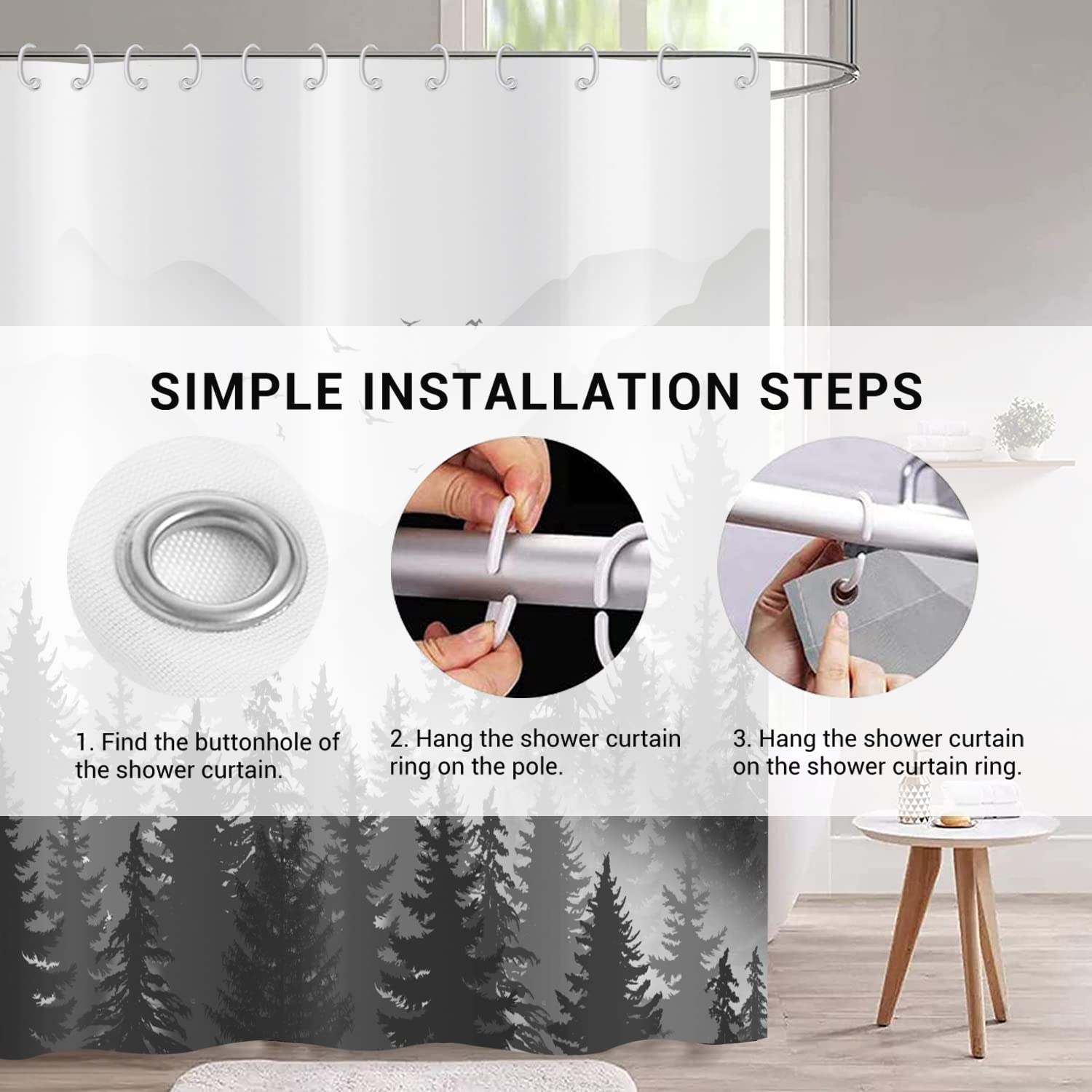 SIMPLE INSTALLATION STEPS

1. Find the buttonhole of the shower curtain.

2. Hang the shower curtain ring on the pole.

3. Hang the shower curtain on the shower curtain ring.