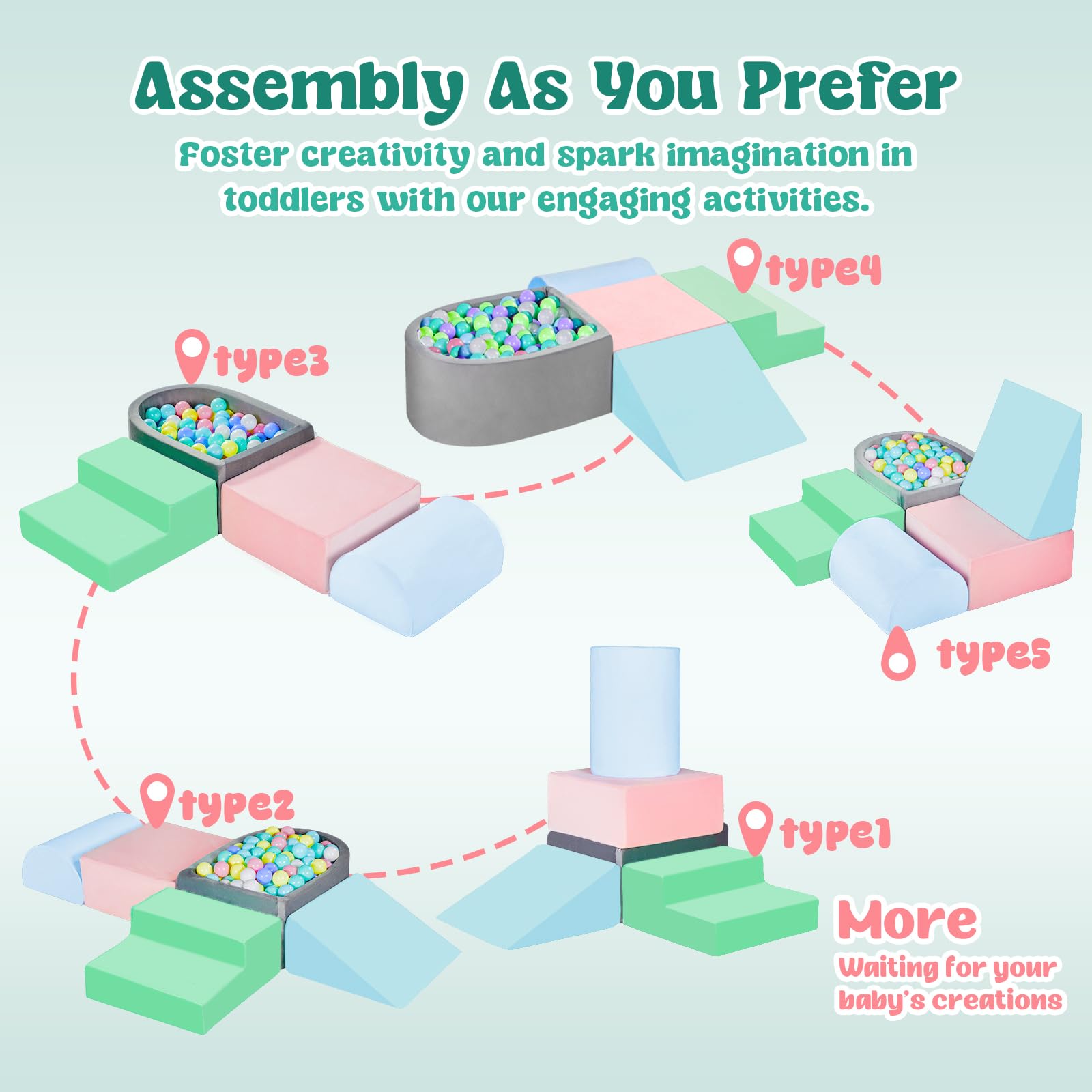 Assembly As You Prefer

Foster creativity and spark imagination in toddlers with our engaging activities.

type4

type3

types5

type2

type1

More

Waiting for your baby's creations