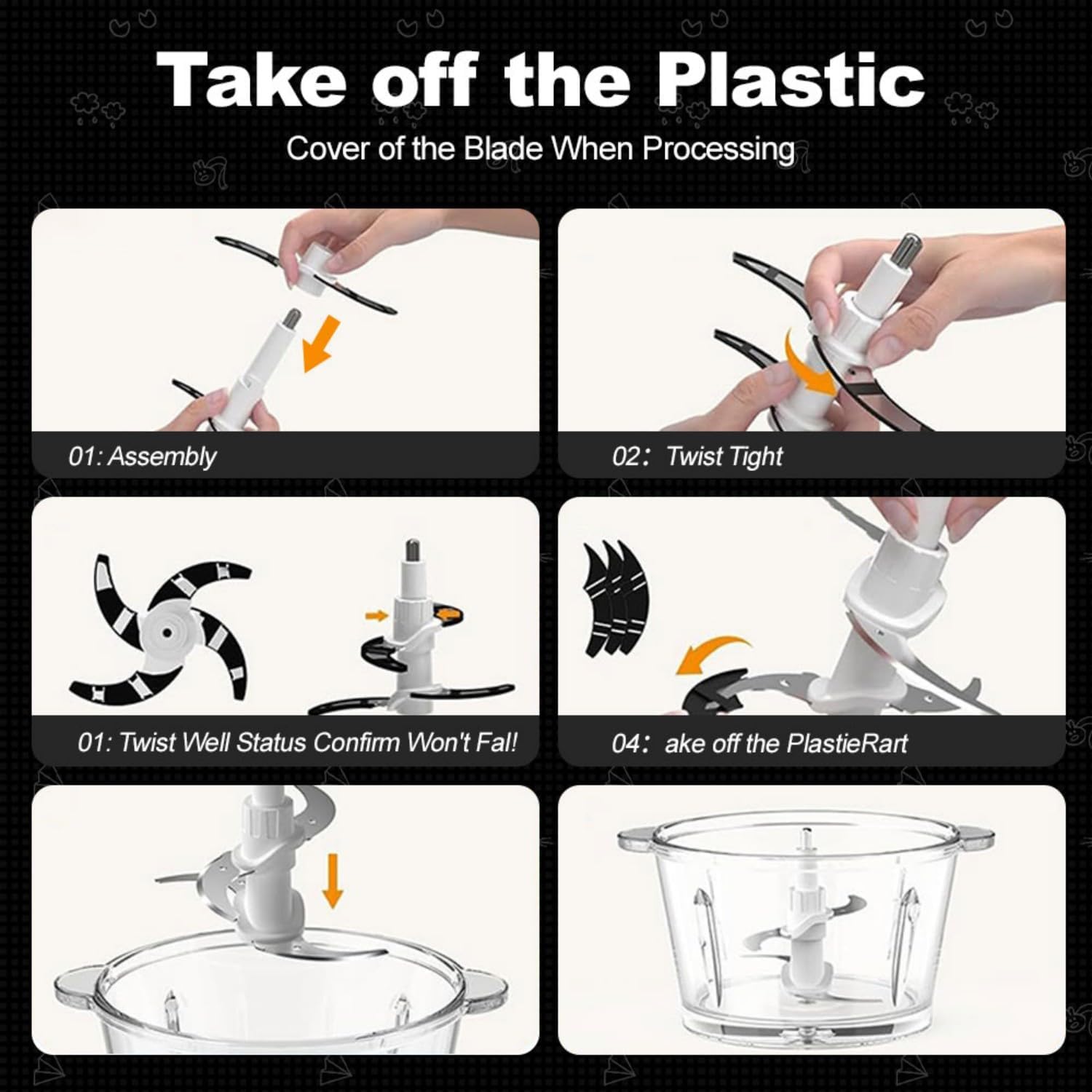 Take off the Plastic

Cover of the Blade When Processing

01: Assembly

02: Twist Tight

01: Twist Well Status Confirm Won't Fal!

04: ake off the PlastieRart