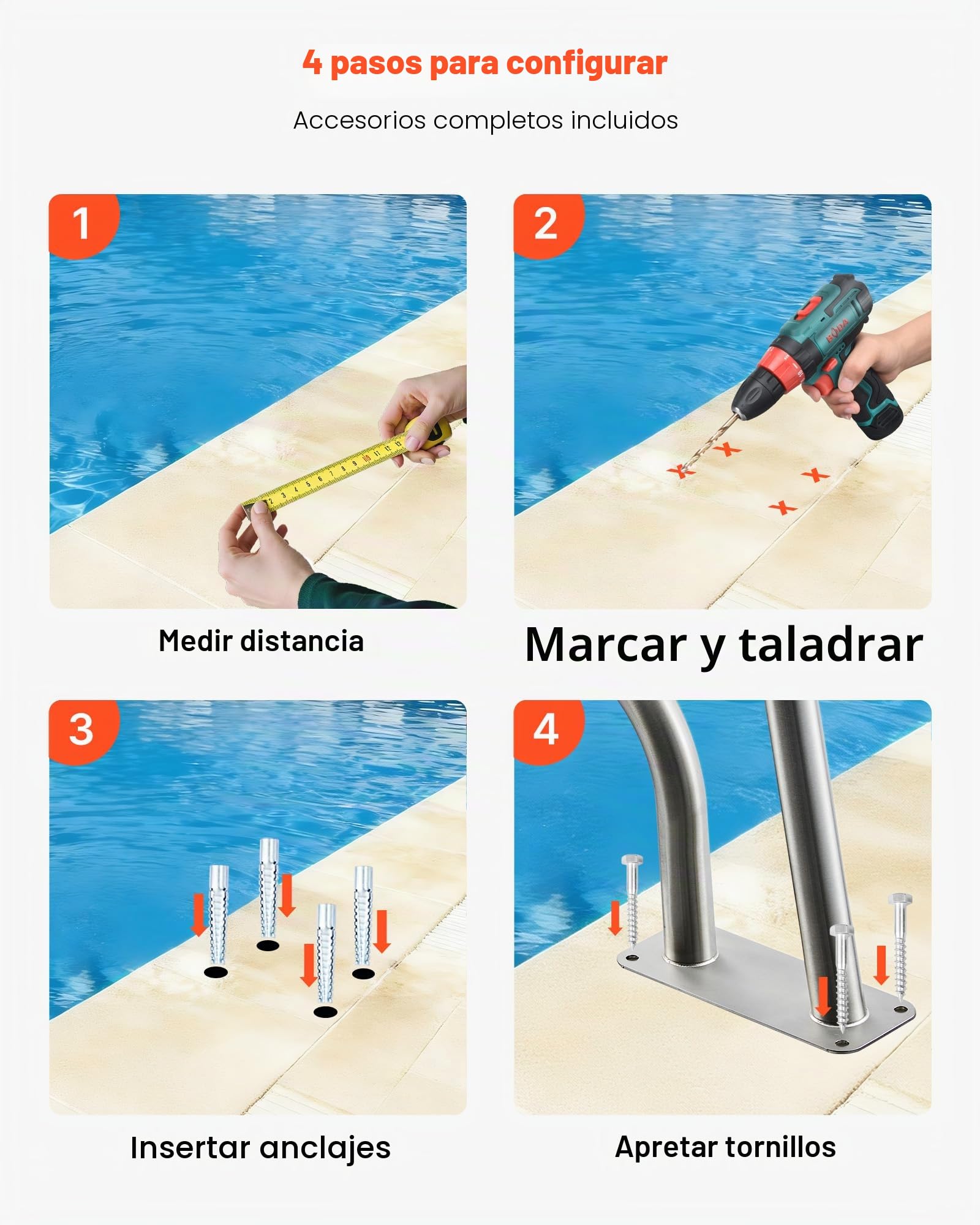 4 pasos para configurar

Accesorios completos incluidos

1

Medir distancia

2

Marcar y taladrar

3

Insertar anclajes

4

Apretar tornillos