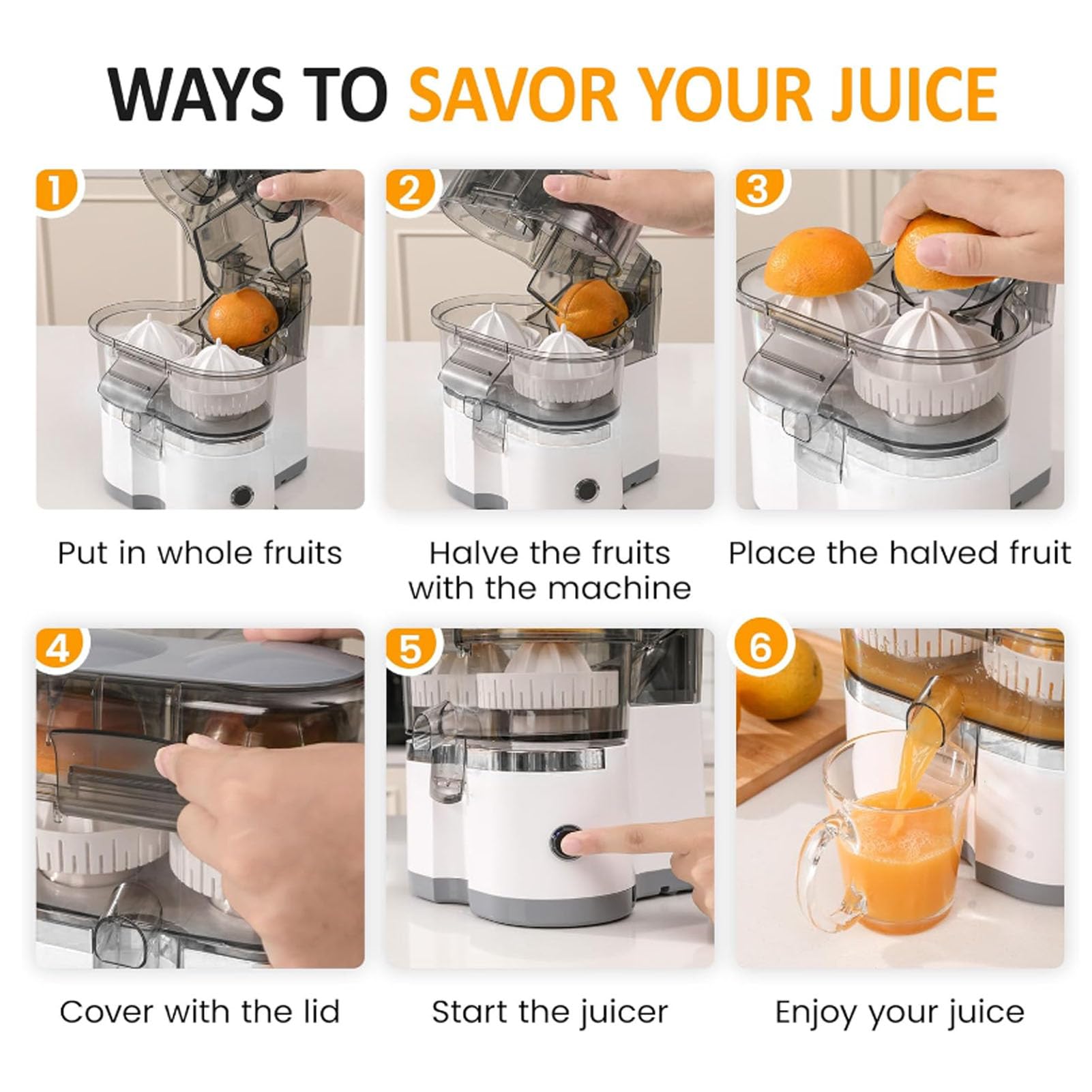 WAYS TO SAVOR YOUR JUICE

1
Put in whole fruits

2
Halve the fruits with the machine

3
Place the halved fruit

4
Cover with the lid

5
Start the juicer

6
Enjoy your juice