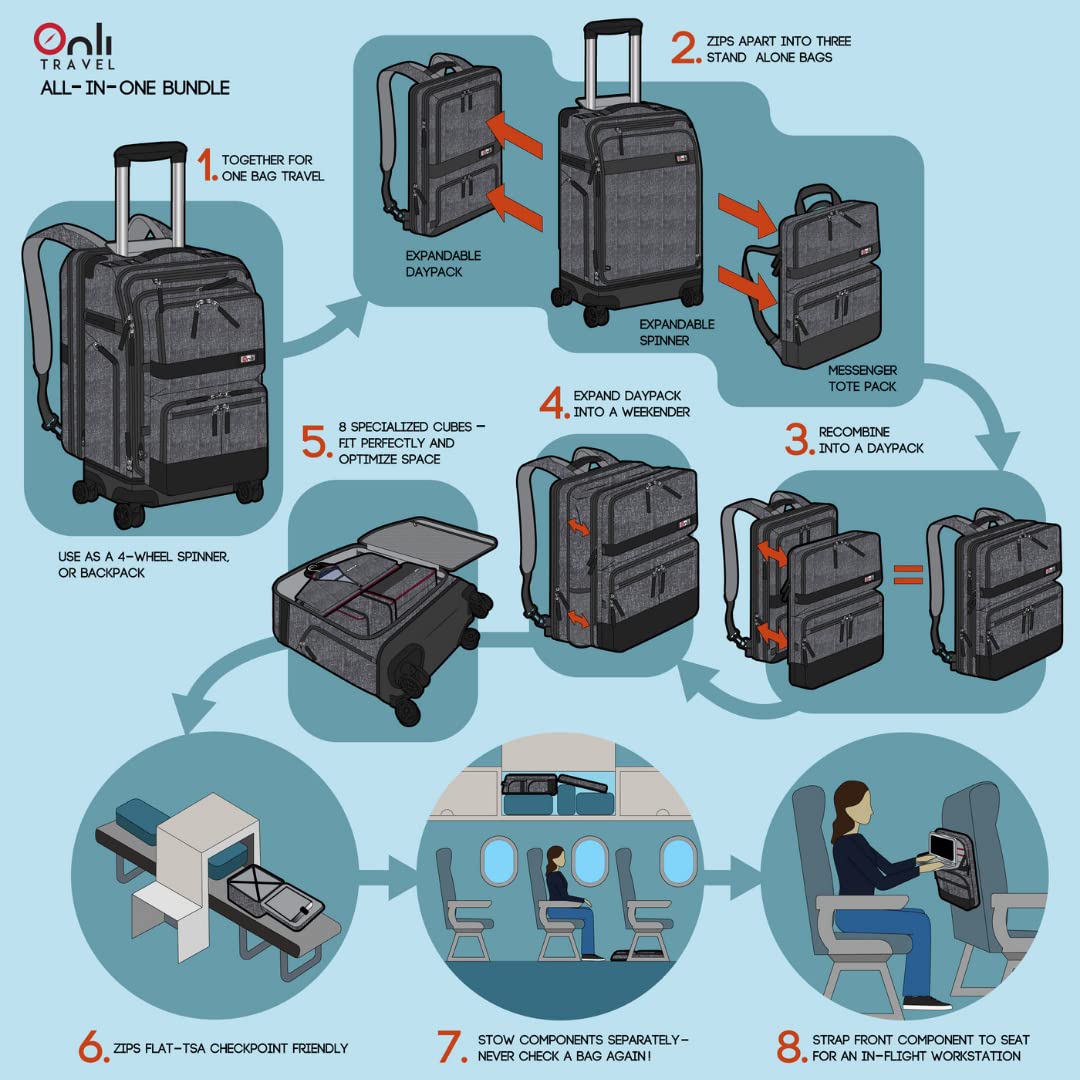 Onli
TRAVEL
ALL-IN-ONE BUNDLE

1. TOGETHER FOR ONE BAG TRAVEL

USE AS A 4-WHEEL SPINNER, OR BACKPACK

2. ZIPS APART INTO THREE STAND ALONE BAGS

EXPANDABLE DAYPACK

EXPANDABLE SPINNER

MESSENGER TOTE PACK

3. RECOMBINE INTO A DAYPACK

4. EXPAND DAYPACK INTO A WEEKENDER

5. 8 SPECIALIZED CUBES - FIT PERFECTLY AND OPTIMIZE SPACE

6. ZIPS FLAT-TSA CHECKPOINT FRIENDLY

7. STOW COMPONENTS SEPARATELY- NEVER CHECK A BAG AGAIN!

8. STRAP FRONT COMPONENT TO SEAT FOR AN IN-FLIGHT WORKSTATION