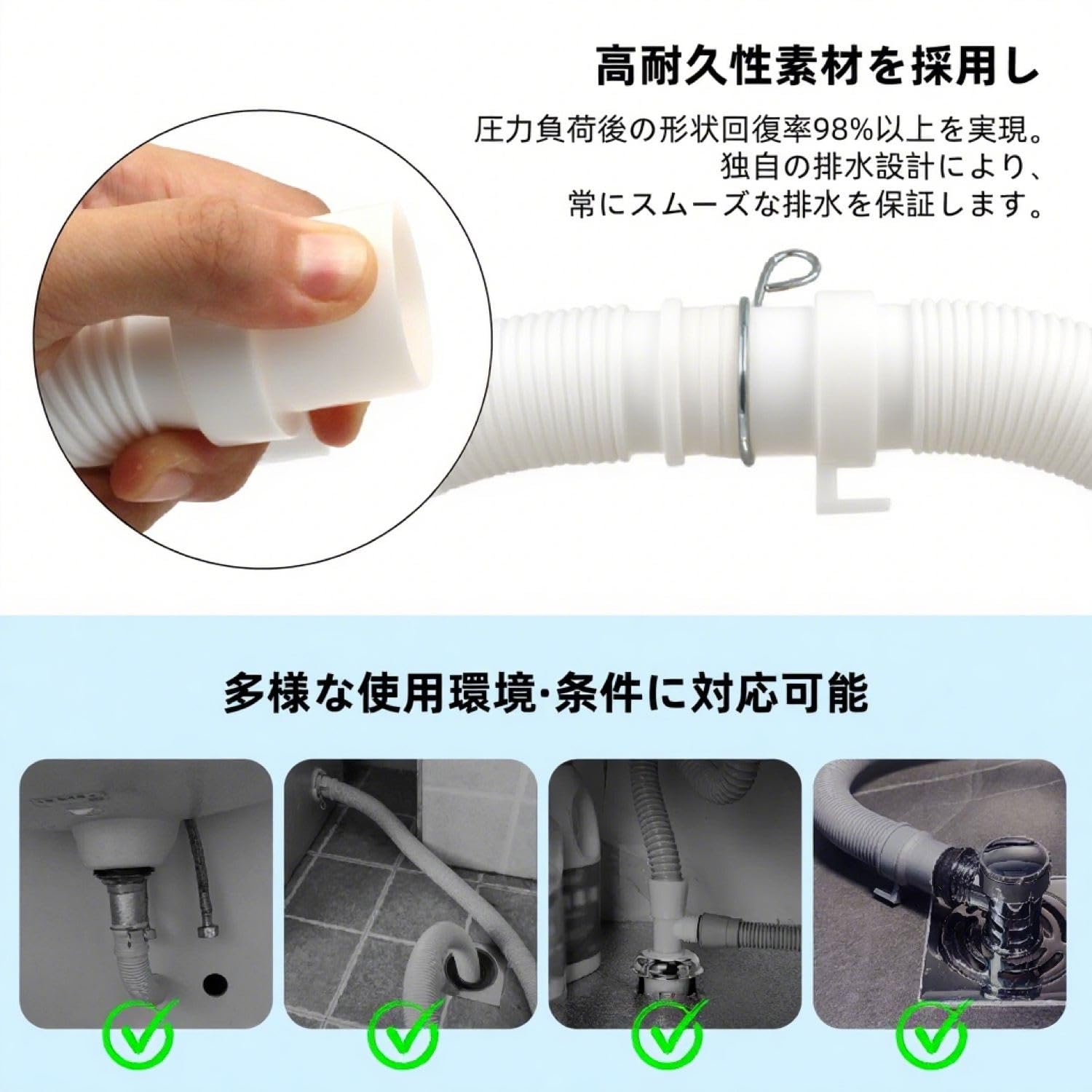 高耐久性素材を採用し

圧力負荷後の形状回復率98%以上を実現。
独自の排水設計により、
常にスムーズな排水を保証します。

多様な使用環境·条件に対応可能