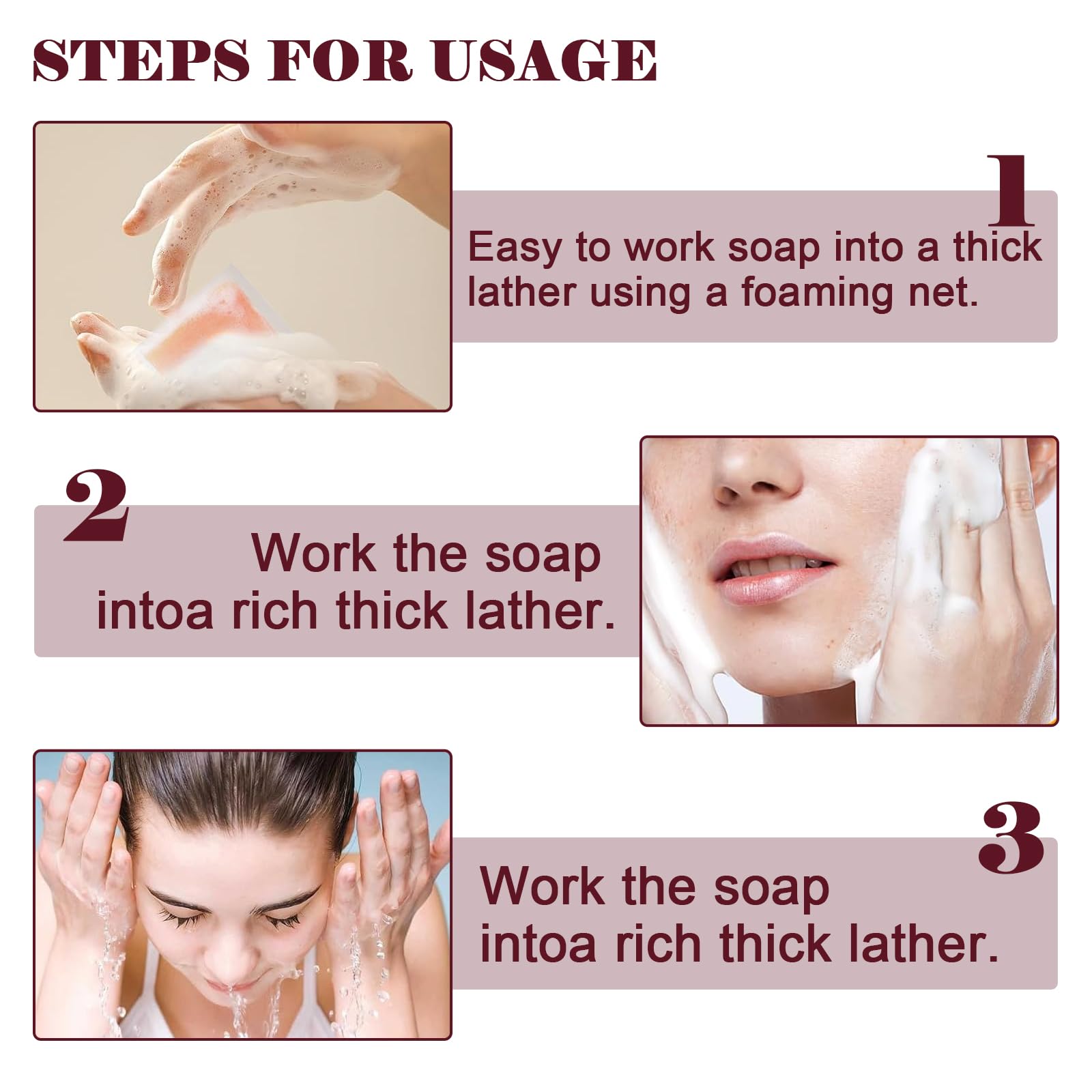 STEPS FOR USAGE

1

Easy to work soap into a thick lather using a foaming net.

2

Work the soap intoa rich thick lather.

3

Work the soap intoa rich thick lather.