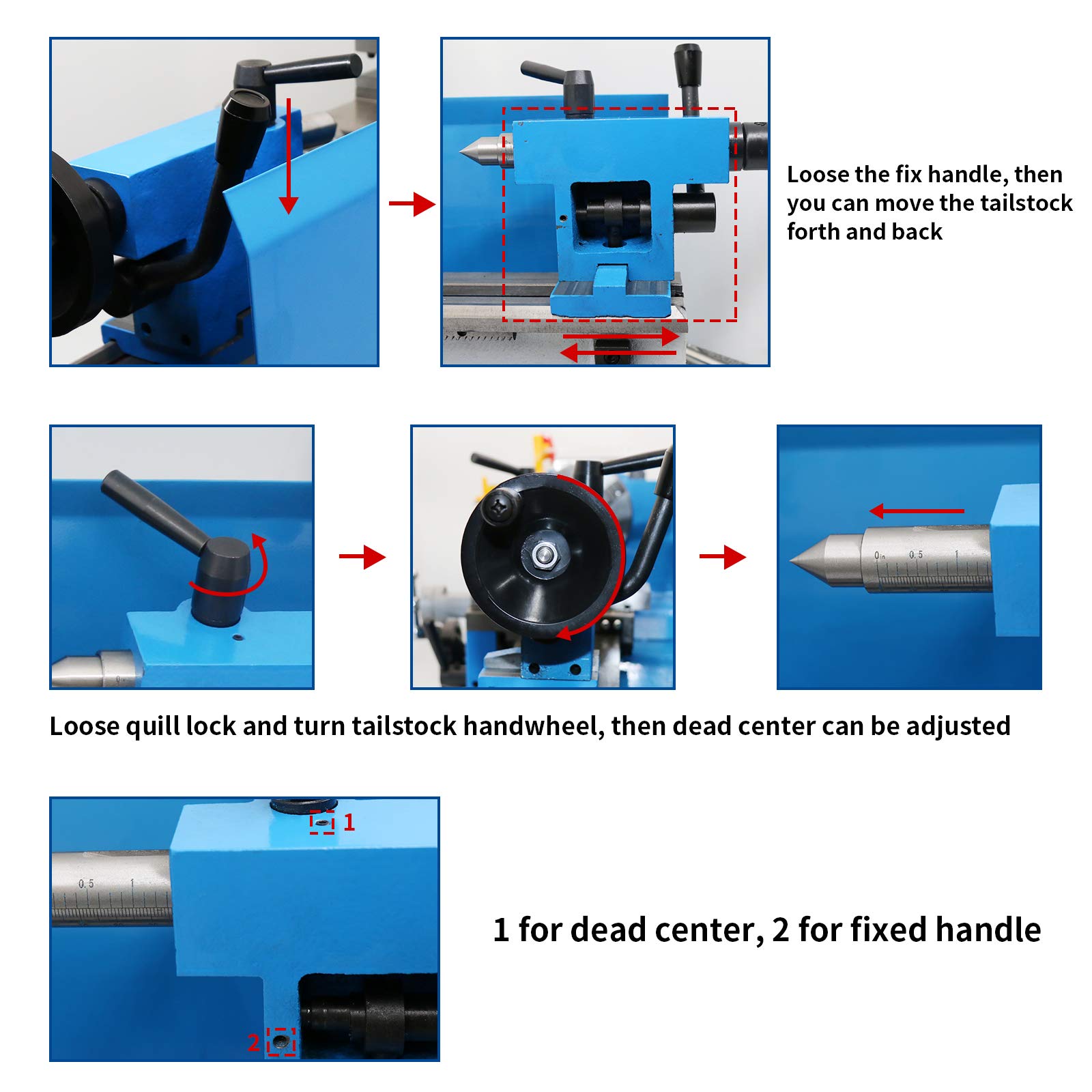 Loose the fix handle, then you can move the tailstock forth and back

0in 0.5 1

Loose quill lock and turn tailstock handwheel, then dead center can be adjusted

1

0.5 1

2

1 for dead center, 2 for fixed handle