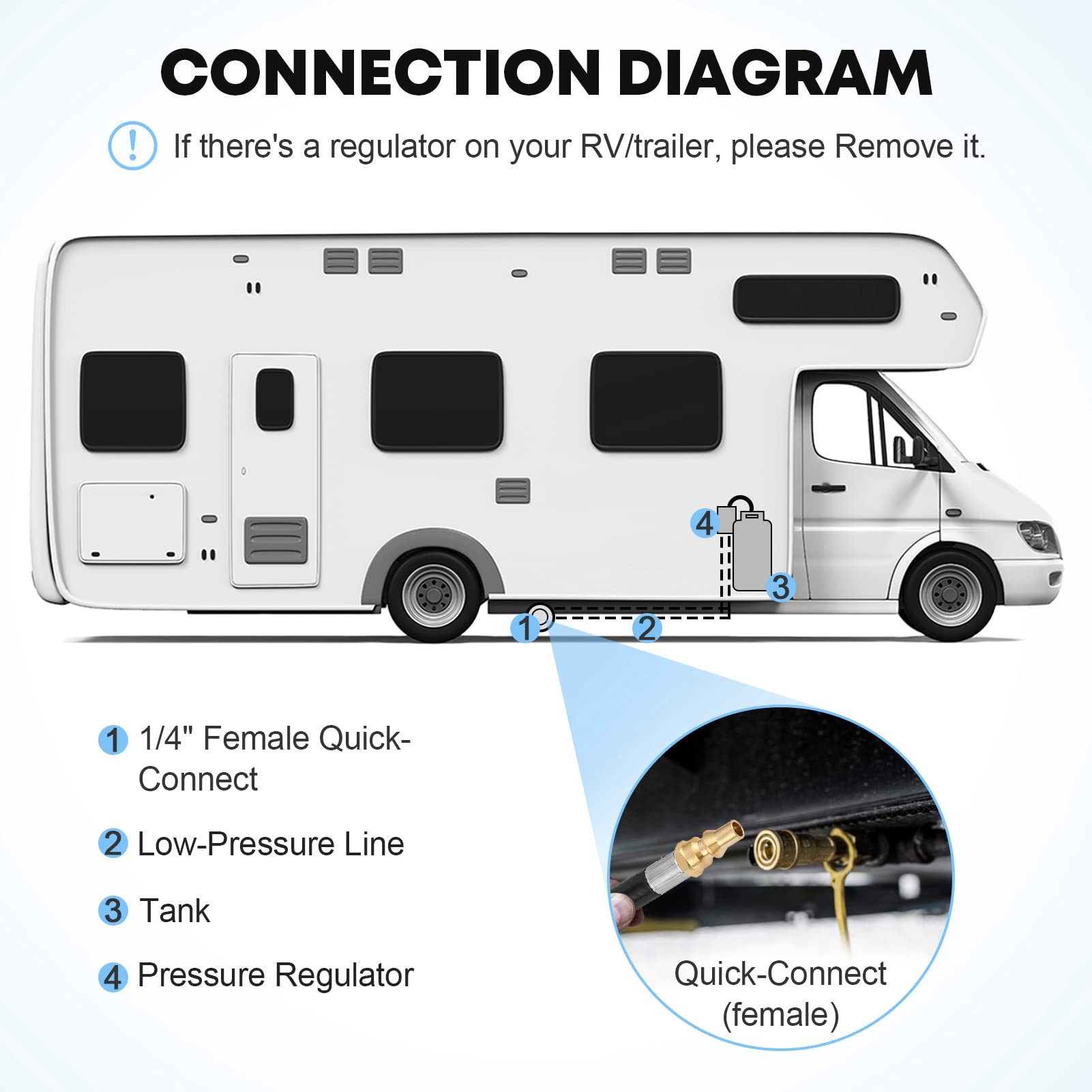 CONNECTION DIAGRAM

! If there's a regulator on your RV/trailer, please Remove it.

4
3
1
2

1 1/4" Female Quick-Connect

2 Low-Pressure Line

3 Tank

4 Pressure Regulator

Quick-Connect (female)