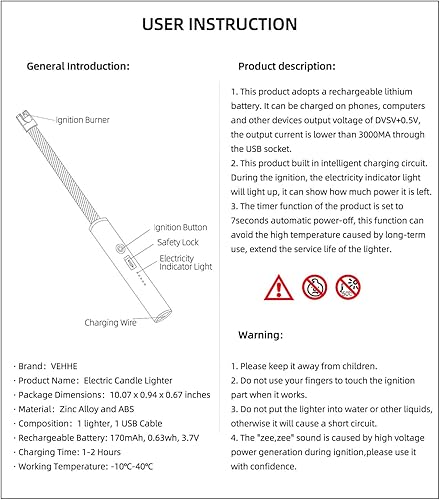 USER INSTRUCTION

General Introduction:

Ignition Burner

Ignition Button
Safety Lock
Electricity Indicator Light

Charging Wire

· Brand: VEHHE
· Product Name: Electric Candle Lighter
· Package Dimensions: 10.07 x 0.94 x 0.67 inches
· Material: Zinc Alloy and ABS
· Composition: 1 lighter, 1 USB Cable
· Rechargeable Battery: 170mAh, 0.63wh, 3.7V
· Charging Time: 1-2 Hours
· Working Temperature: -10℃-40℃

Product description:

1. This product adopts a rechargeable lithium battery. It can be charged on phones, computers and other devices output voltage of DV5V+0.5V, the output current is lower than 3000MA through the USB socket.
2. This product built in intelligent charging circuit. During the ignition, the electricity indicator light will light up, it can show how much power it is left.
3. The timer function of the product is set to 7seconds automatic power-off, this function can avoid the high temperature caused by long-term use, extend the service life of the lighter.

Warning:

1. Please keep it away from children.
2. Do not use your fingers to touch the ignition part when it works.
3. Do not put the lighter into water or other liquids, otherwise it will cause a short circuit.
4. The "zee,zee" sound is caused by high voltage power generation during ignition,please use it with confidence.