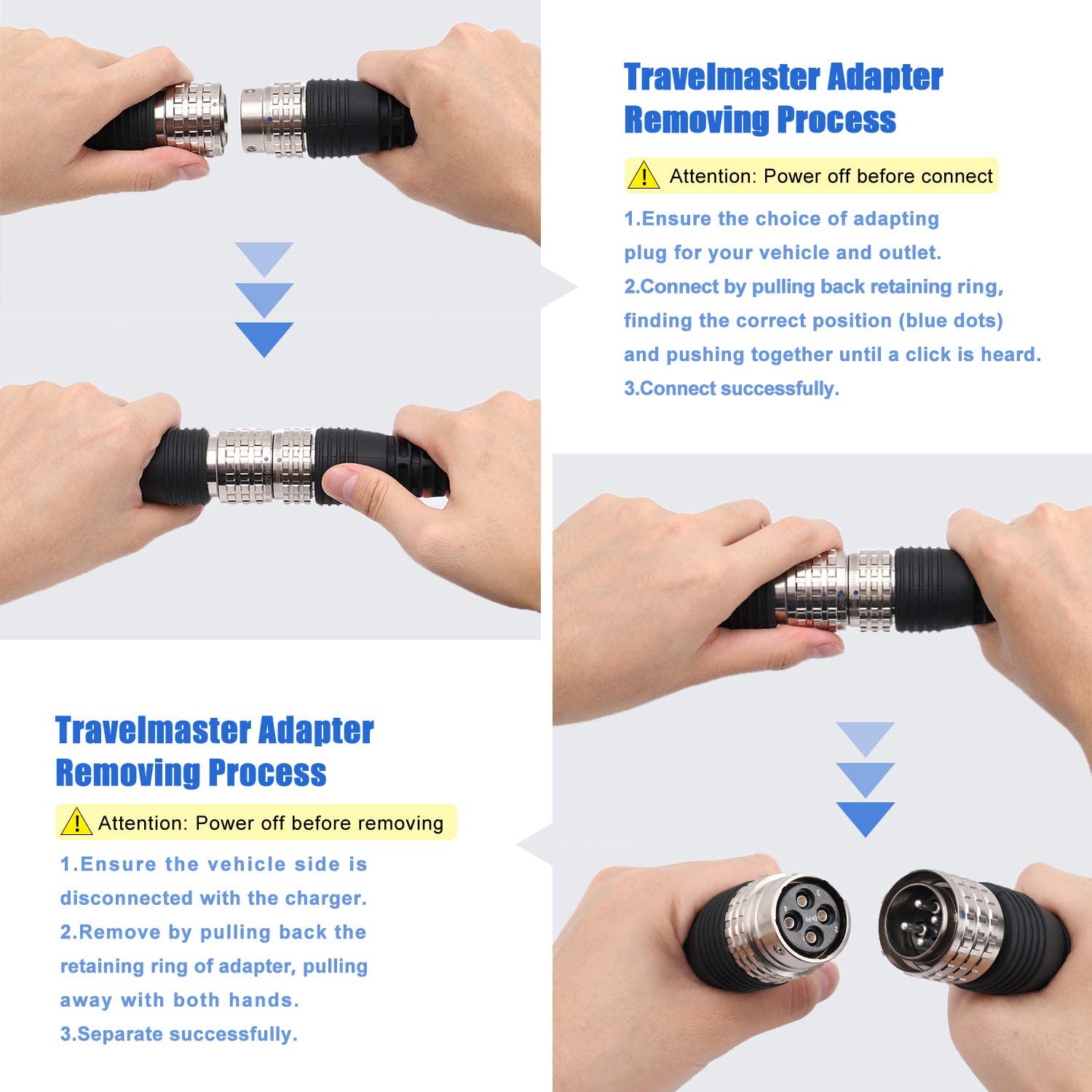 Travelmaster Adapter Removing Process

Attention: Power off before connect

1.Ensure the choice of adapting plug for your vehicle and outlet.
2.Connect by pulling back retaining ring, finding the correct position (blue dots) and pushing together until a click is heard.
3.Connect successfully.

Travelmaster Adapter Removing Process

Attention: Power off before removing

1.Ensure the vehicle side is disconnected with the charger.
2.Remove by pulling back the retaining ring of adapter, pulling away with both hands.
3.Separate successfully.