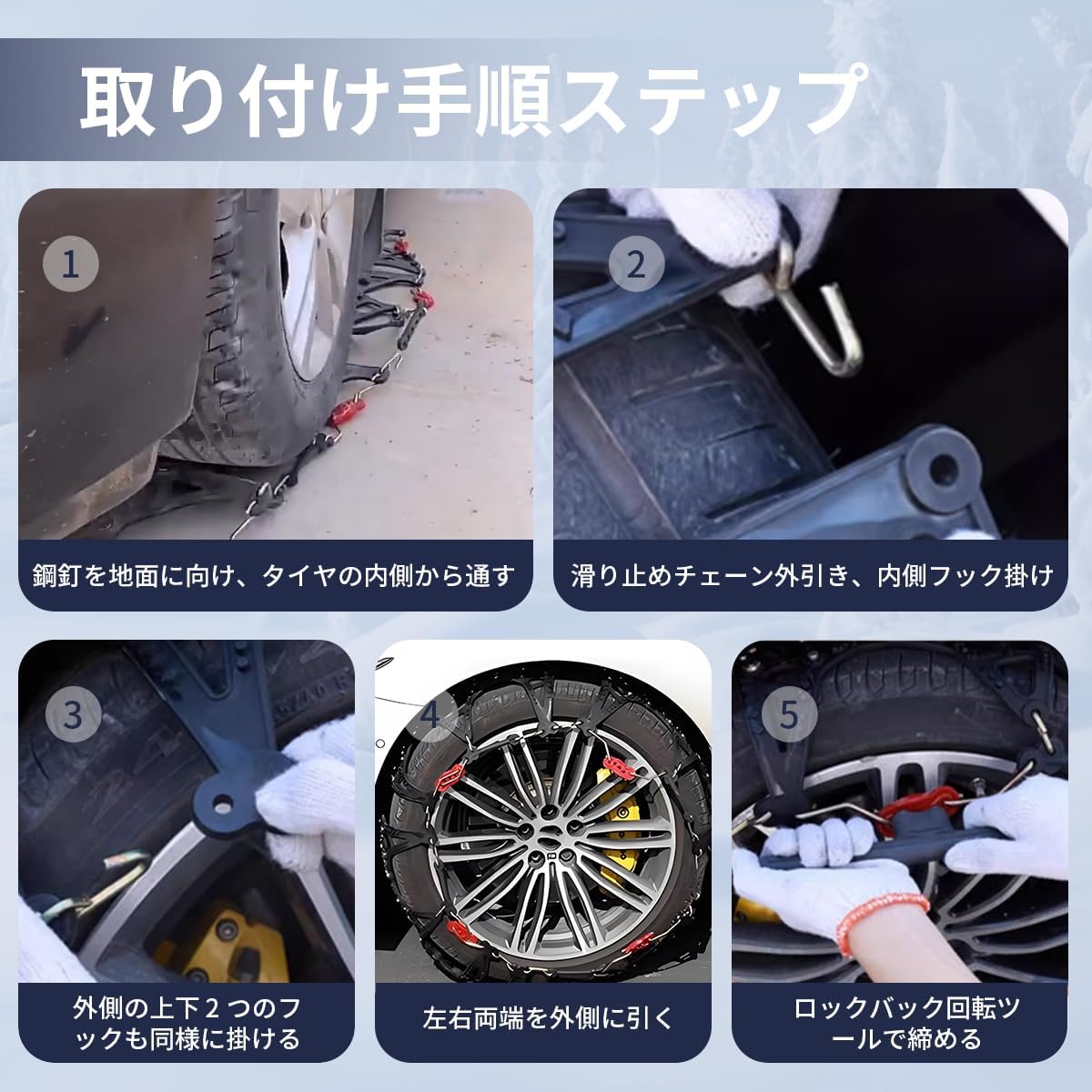 取り付け手順ステップ

1

鋼釘を地面に向け、タイヤの内側から通す

2

滑り止めチェーン外引き、内側フック掛け

3

外側の上下２つのフックも同様に掛ける

4

左右両端を外側に引く

5

ロックバック回転ツールで締める