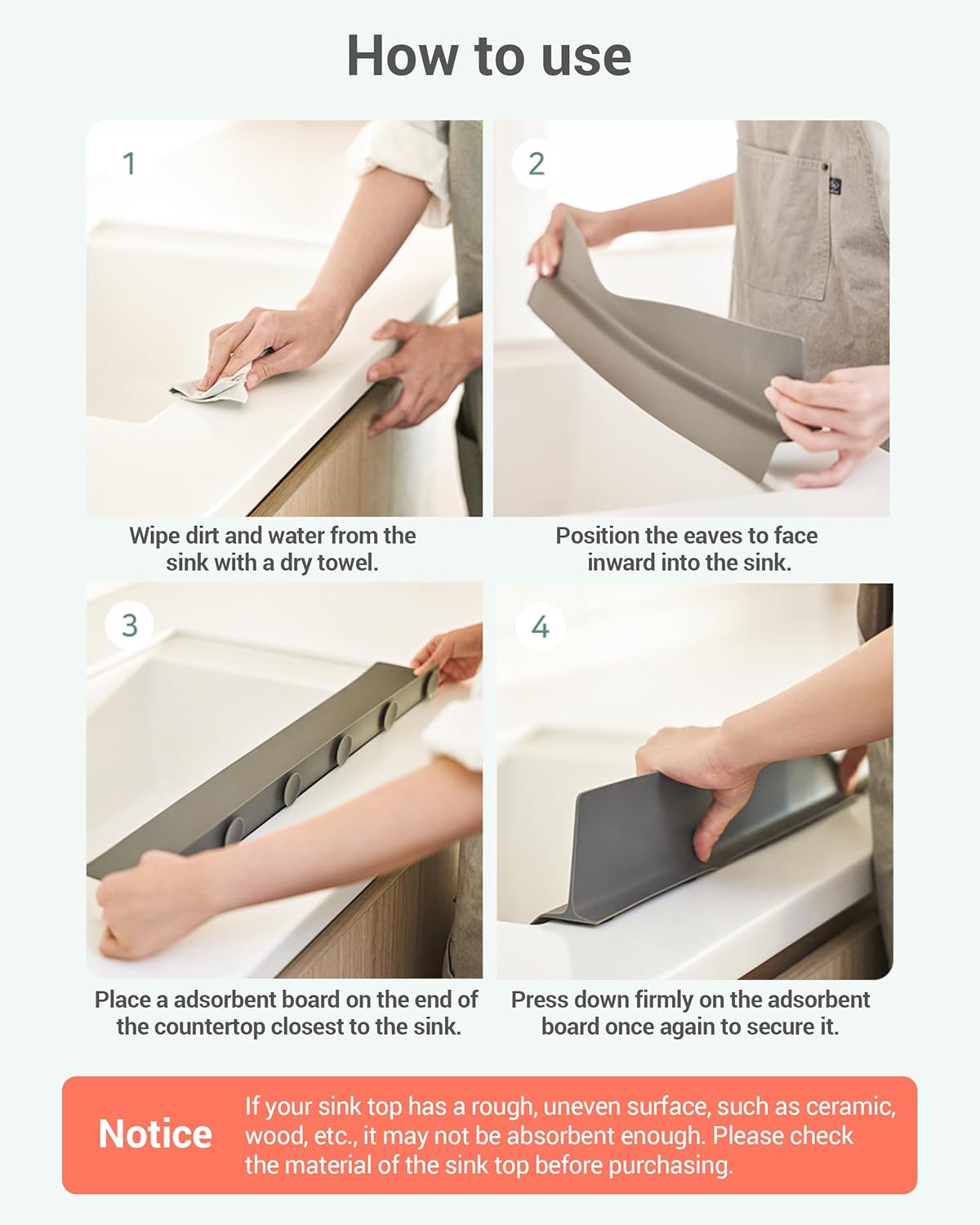 How to use

1

Wipe dirt and water from the sink with a dry towel.

2

Position the eaves to face inward into the sink.

3

Place a adsorbent board on the end of the countertop closest to the sink.

4

Press down firmly on the adsorbent board once again to secure it.

Notice

If your sink top has a rough, uneven surface, such as ceramic, wood, etc., it may not be absorbent enough. Please check the material of the sink top before purchasing.