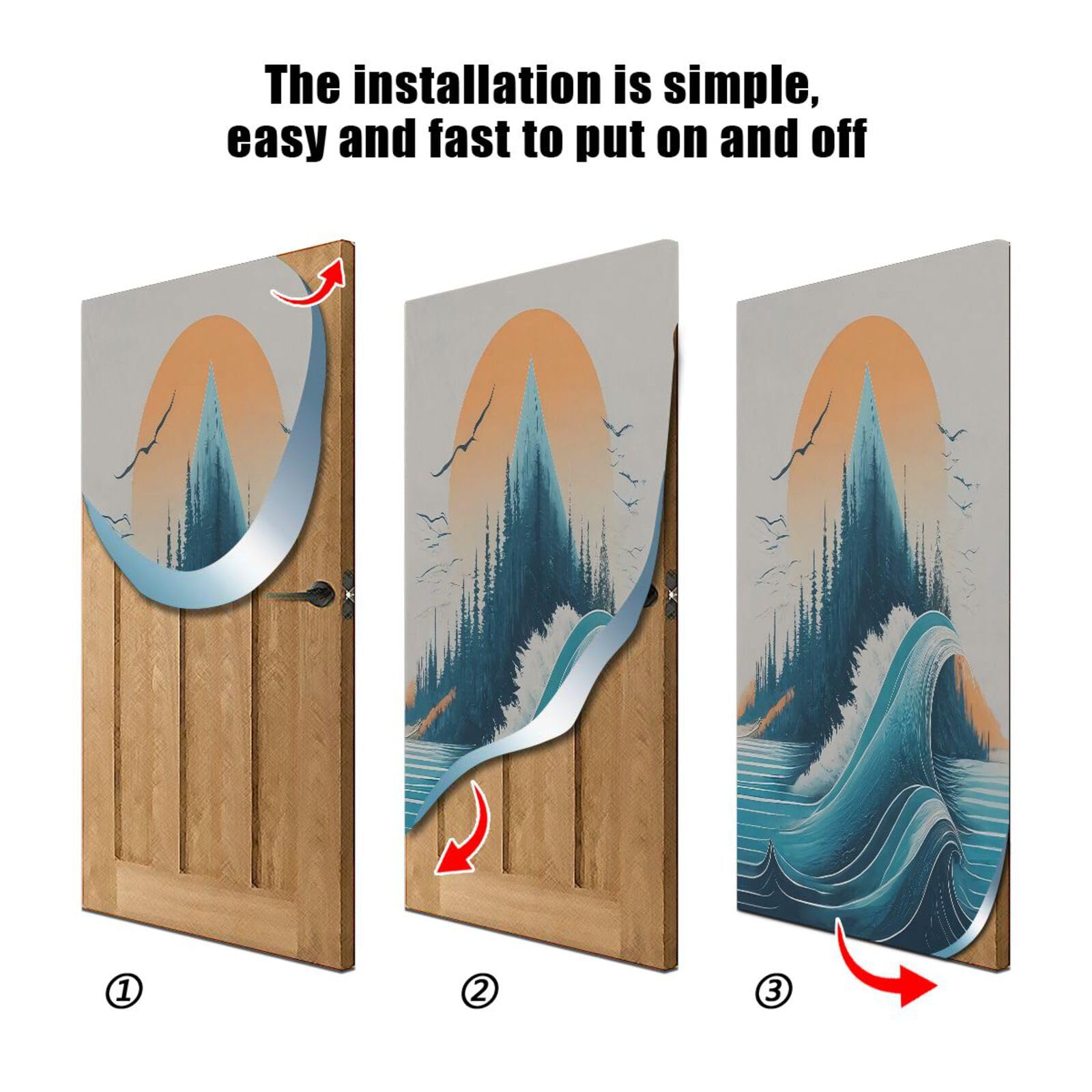 The installation is simple, easy and fast to put on and off

①

②

③