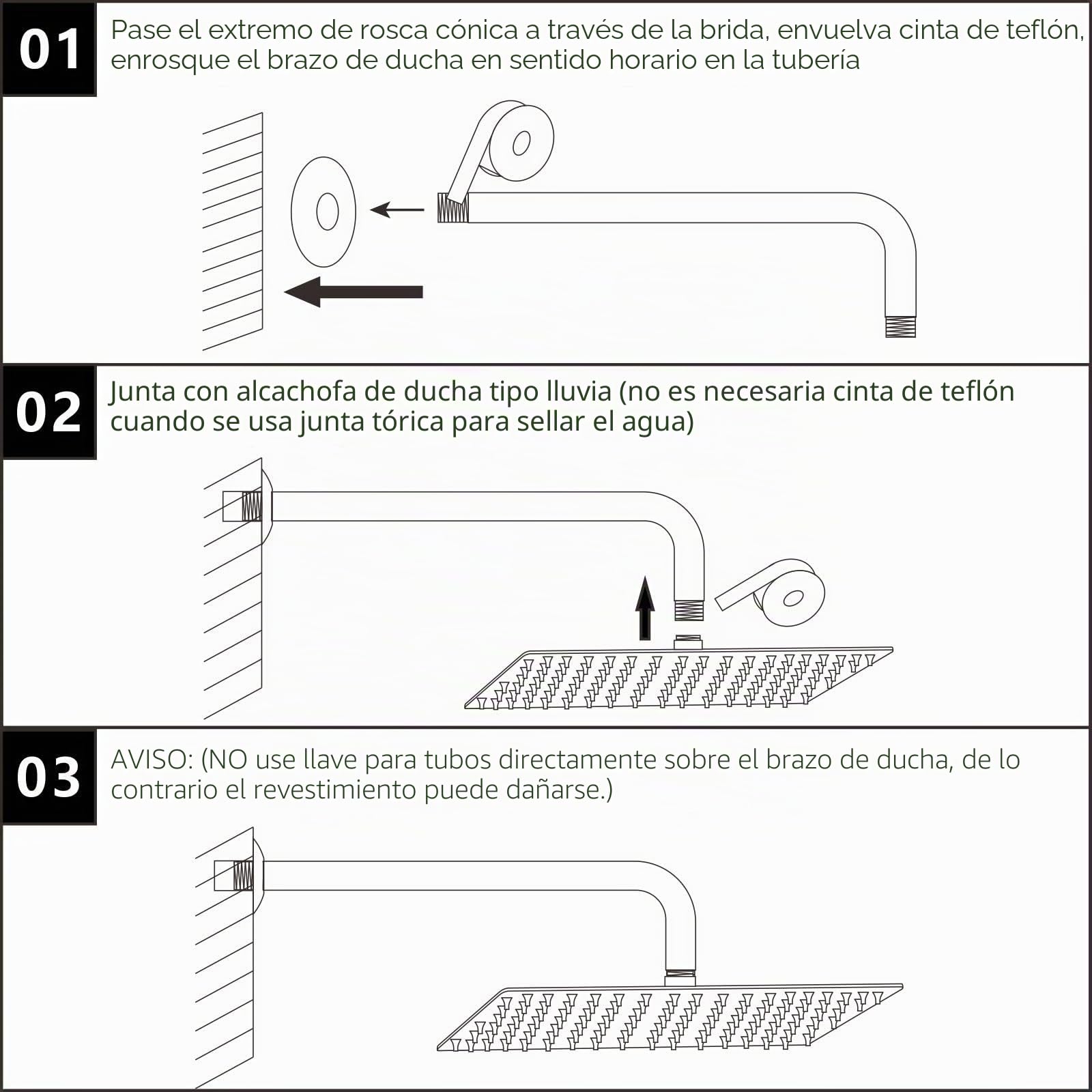 01

Pase el extremo de rosca cónica a través de la brida, envuelva cinta de teflón, enrosque el brazo de ducha en sentido horario en la tubería

02

Junta con alcachofa de ducha tipo lluvia (no es necesaria cinta de teflón cuando se usa junta tórica para sellar el agua)

03

AVISO: (NO use llave para tubos directamente sobre el brazo de ducha, de lo contrario el revestimiento puede dañarse.)