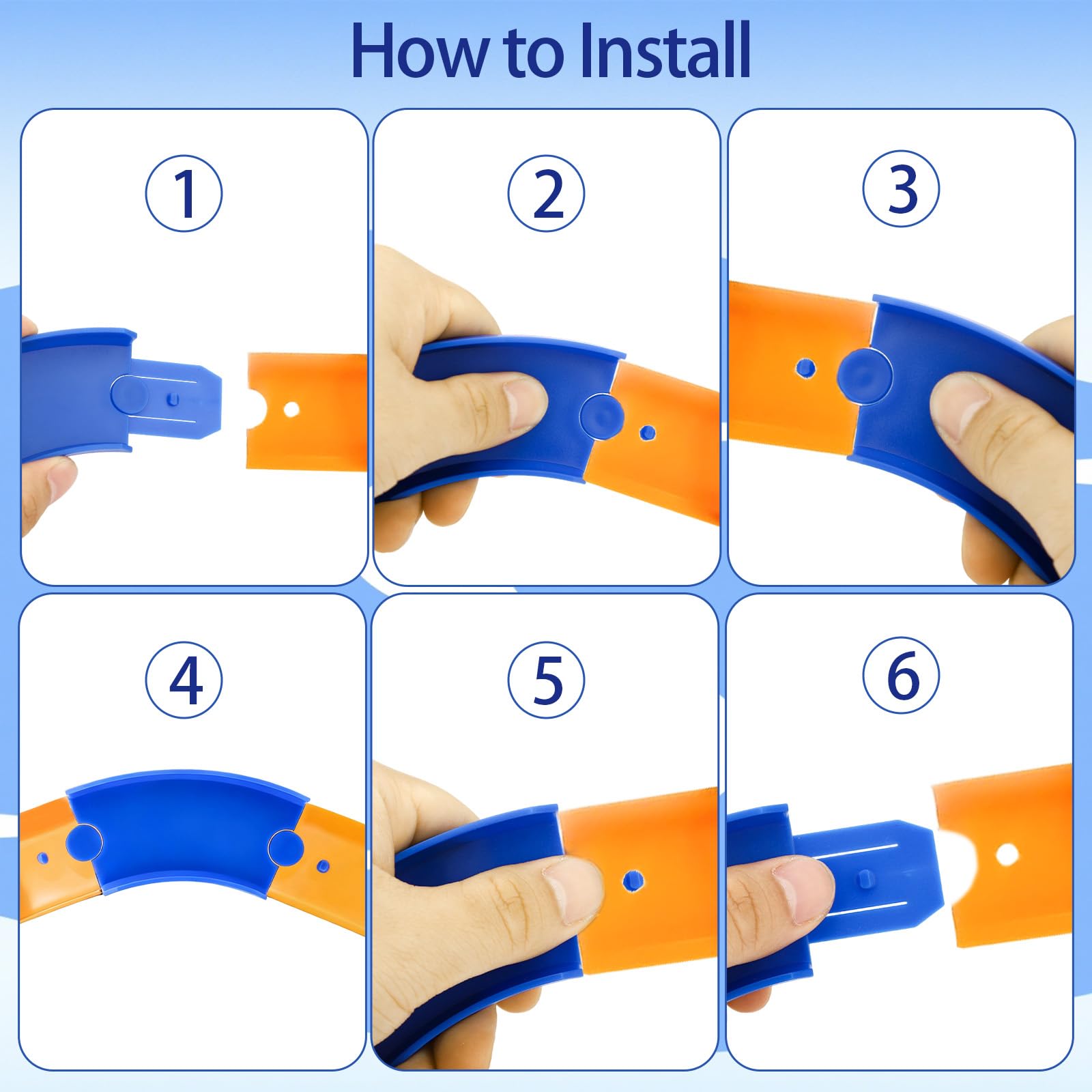 How to Install

①

②

③

④

⑤

⑥