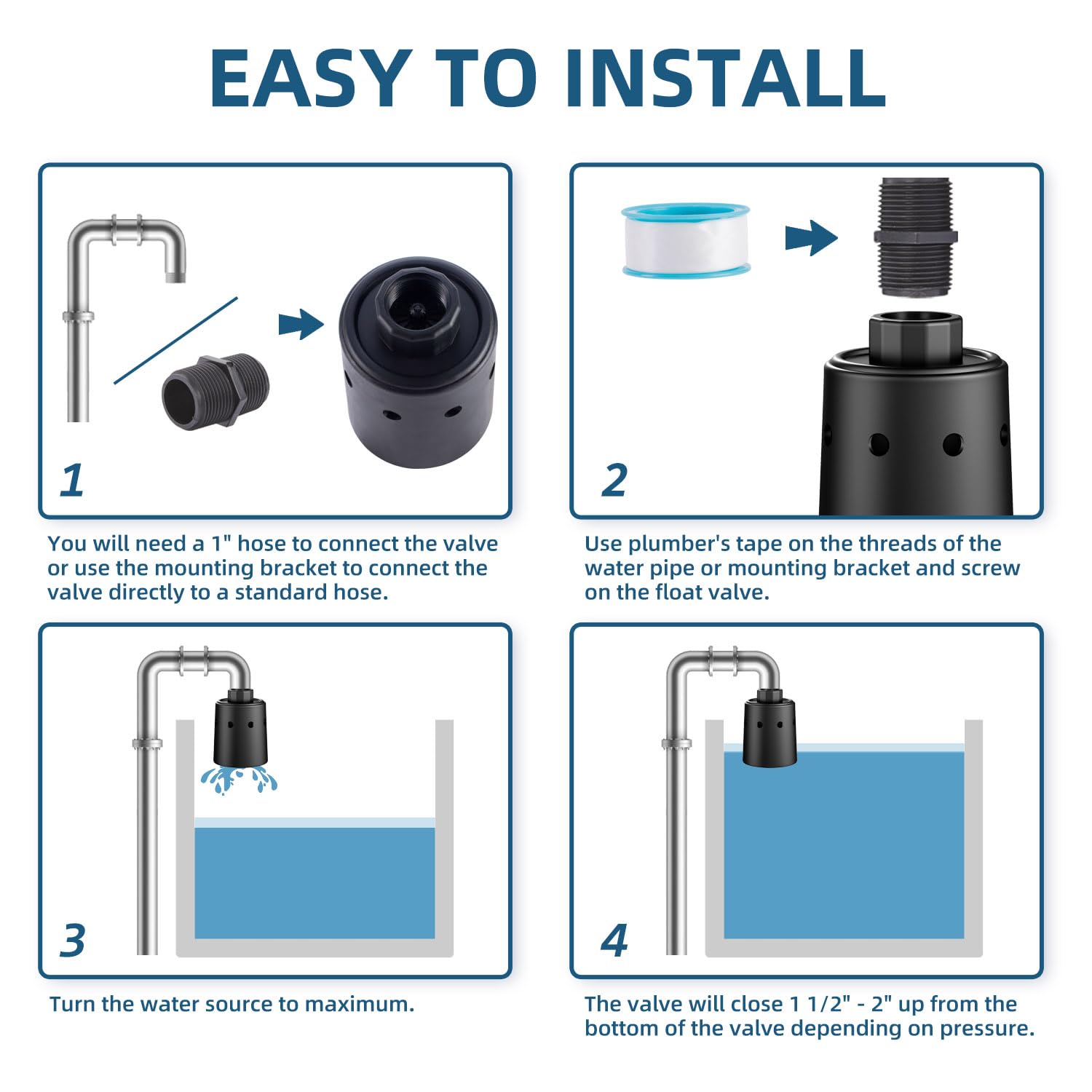 EASY TO INSTALL

1

You will need a 1" hose to connect the valve or use the mounting bracket to connect the valve directly to a standard hose.

2

Use plumber's tape on the threads of the water pipe or mounting bracket and screw on the float valve.

3

Turn the water source to maximum.

4

The valve will close 1 1/2" - 2" up from the bottom of the valve depending on pressure.