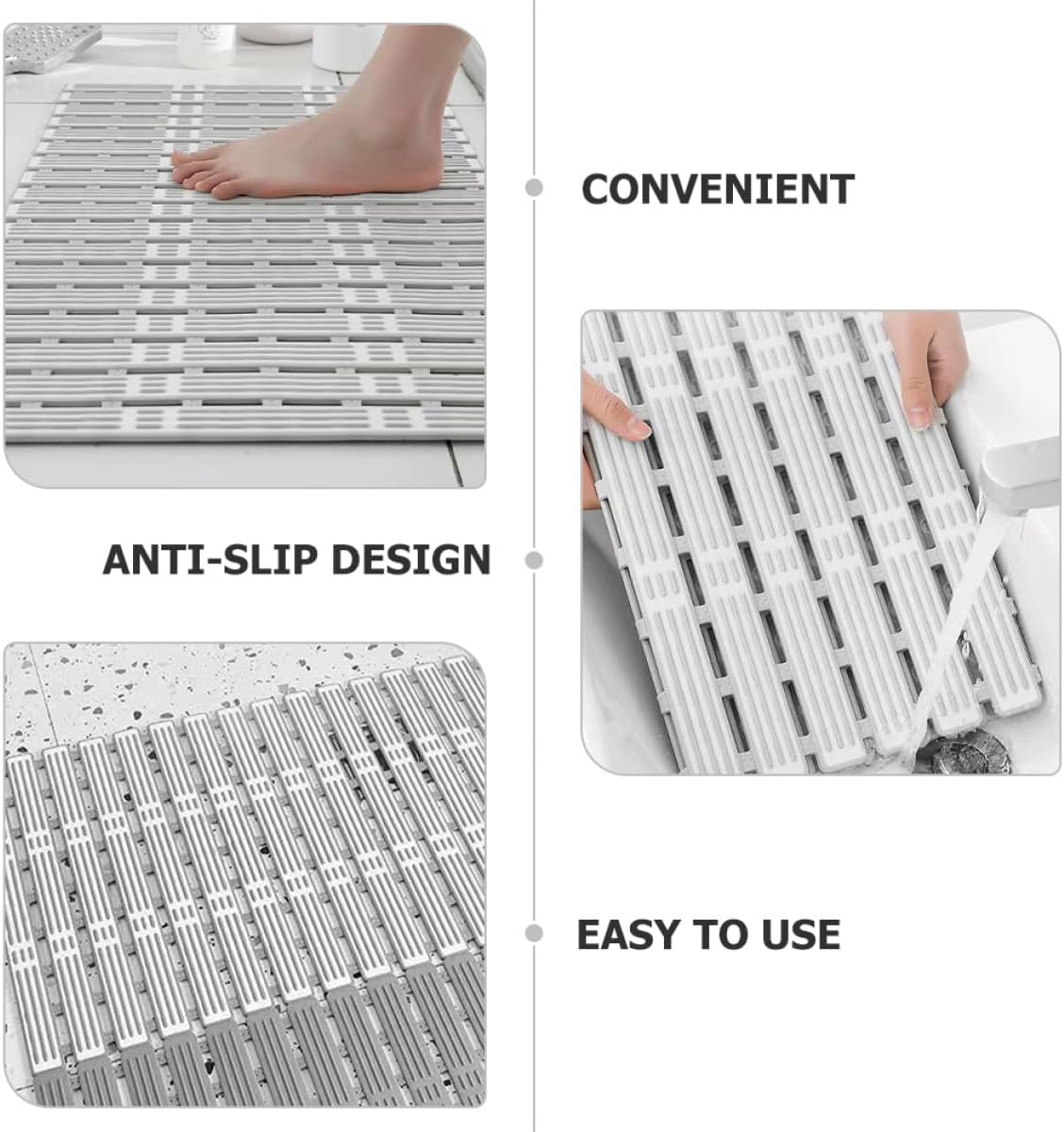 CONVENIENT

ANTI-SLIP DESIGN

EASY TO USE