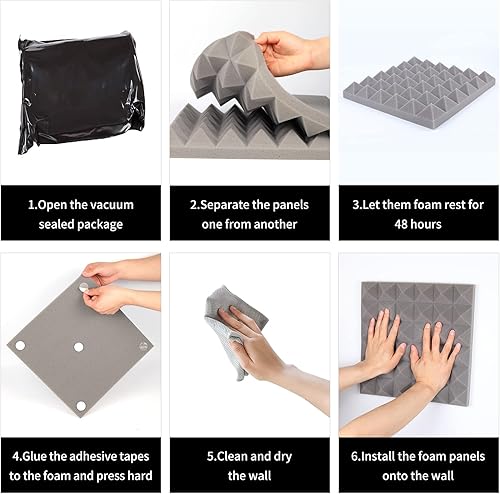 1.Open the vacuum sealed package

2.Separate the panels one from another

3.Let them foam rest for 48 hours

4.Glue the adhesive tapes to the foam and press hard

5.Clean and dry the wall

6.Install the foam panels onto the wall