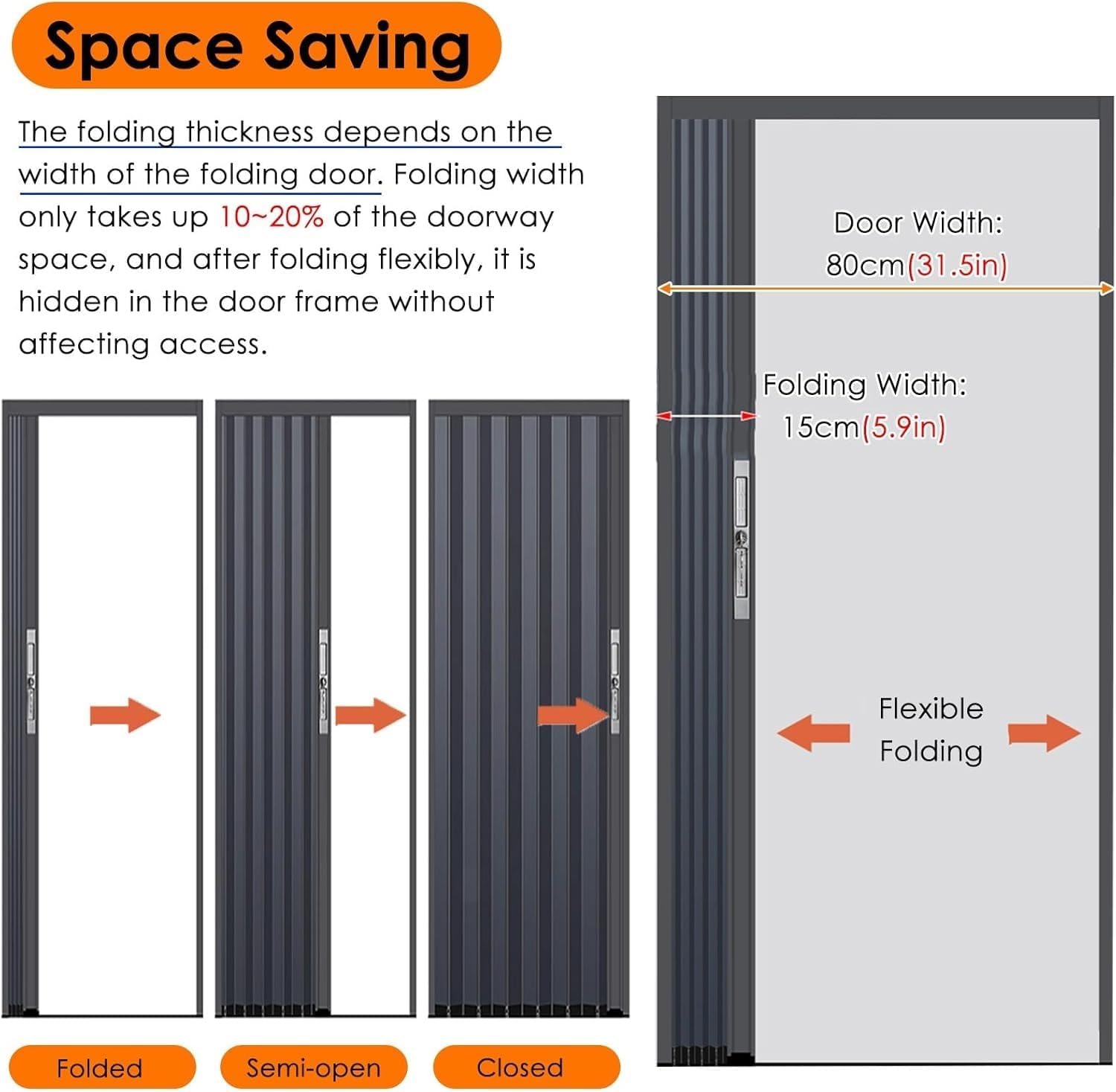 Space Saving

The folding thickness depends on the width of the folding door. Folding width only takes up 10~20% of the doorway space, and after folding flexibly, it is hidden in the door frame without affecting access.

Door Width:
80cm(31.5in)

Folding Width:
15cm(5.9in)

Flexible
Folding

Folded

Semi-open

Closed