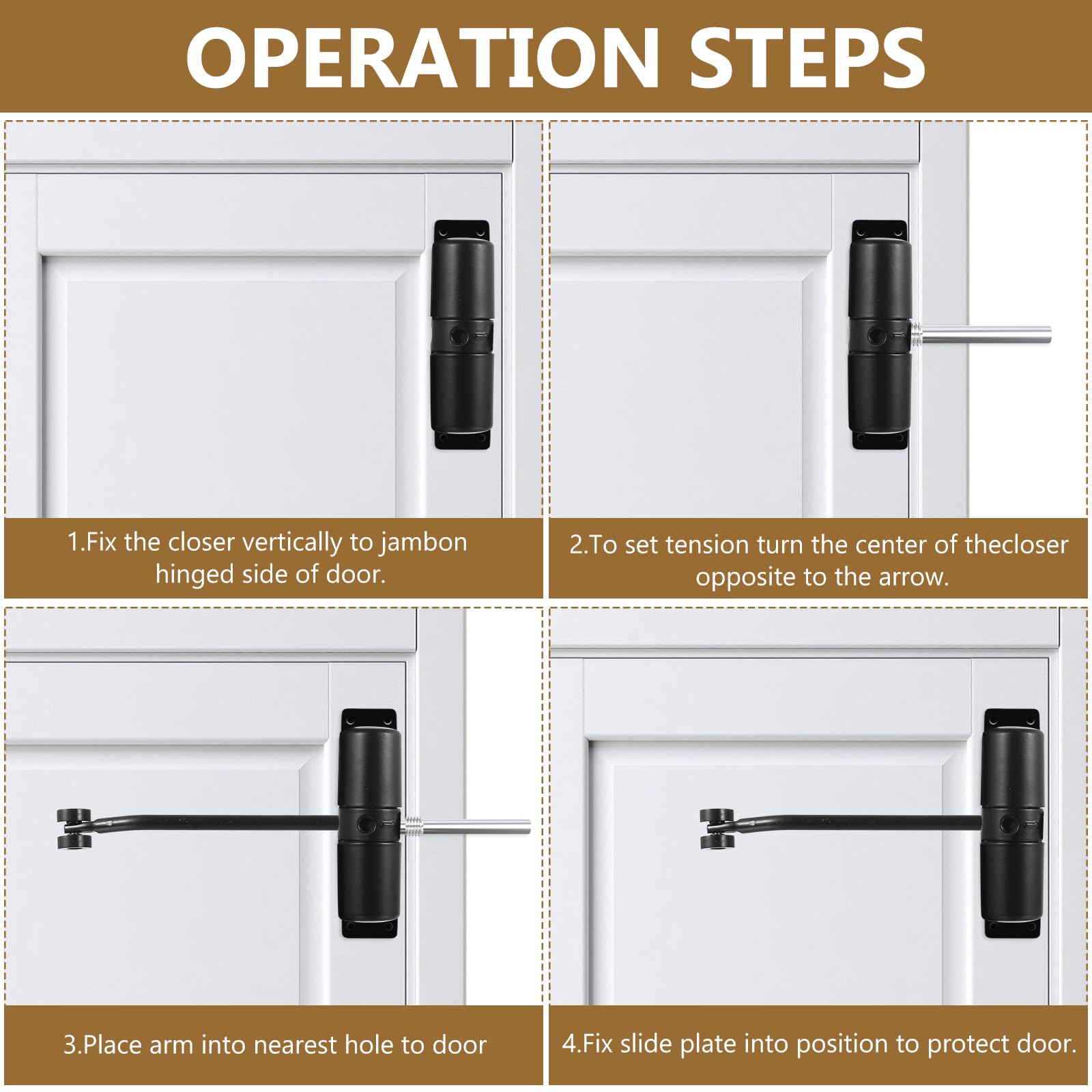 OPERATION STEPS

1.Fix the closer vertically to jambon hinged side of door.

2.To set tension turn the center of thecloser opposite to the arrow.

3.Place arm into nearest hole to door

4.Fix slide plate into position to protect door.