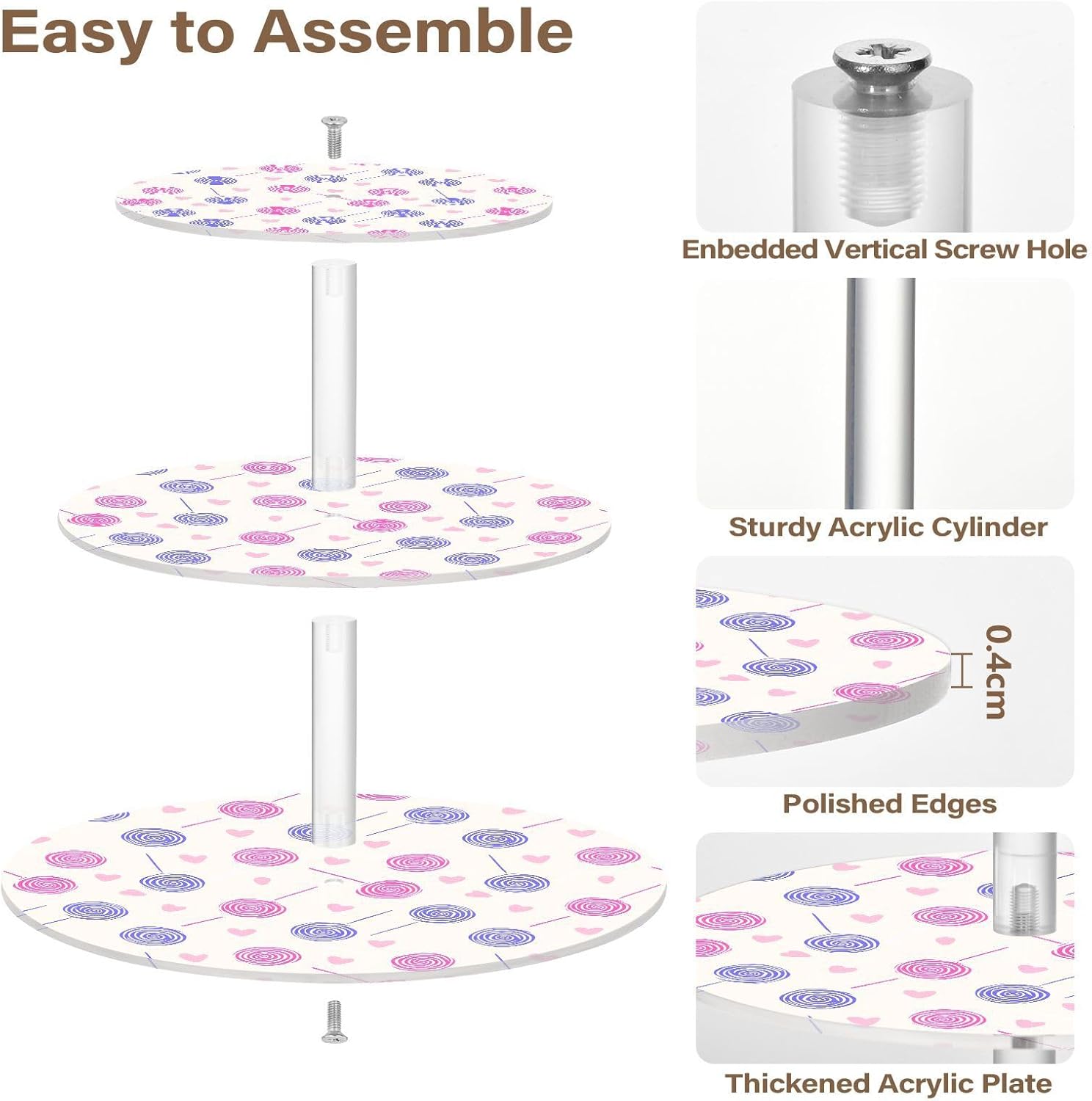 Easy to Assemble

Enbedded Vertical Screw Hole

Sturdy Acrylic Cylinder

0.4cm

Polished Edges

Thickened Acrylic Plate