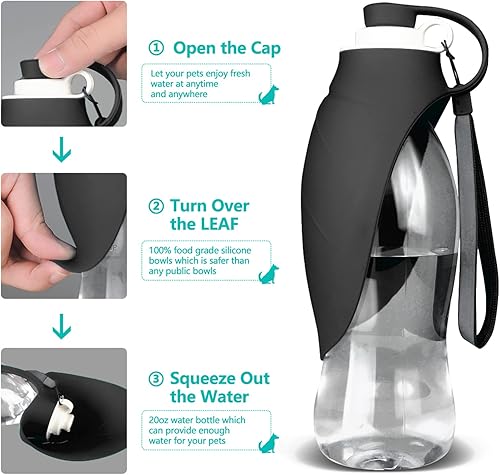 ① Open the Cap

Let your pets enjoy fresh water at anytime and anywhere

② Turn Over the LEAF

100% food grade silicone bowls which is safer than any public bowls

③ Squeeze Out the Water

20oz water bottle which can provide enough water for your pets