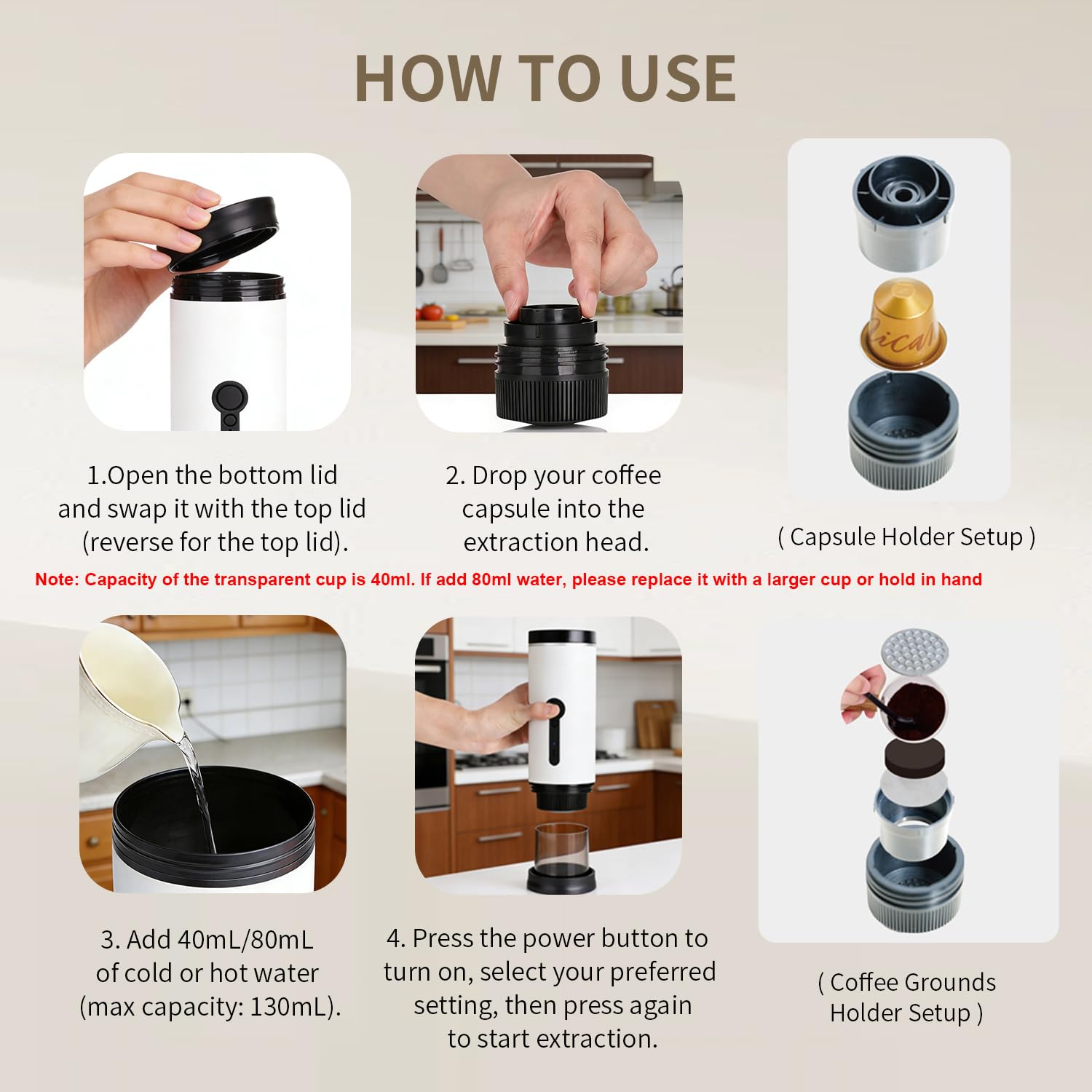 HOW TO USE

1.Open the bottom lid and swap it with the top lid (reverse for the top lid).

2. Drop your coffee capsule into the extraction head.

( Capsule Holder Setup )

Note: Capacity of the transparent cup is 40ml. If add 80ml water, please replace it with a larger cup or hold in hand

3. Add 40mL/80mL of cold or hot water (max capacity: 130mL).

4. Press the power button to turn on, select your preferred setting, then press again to start extraction.

( Coffee Grounds Holder Setup )