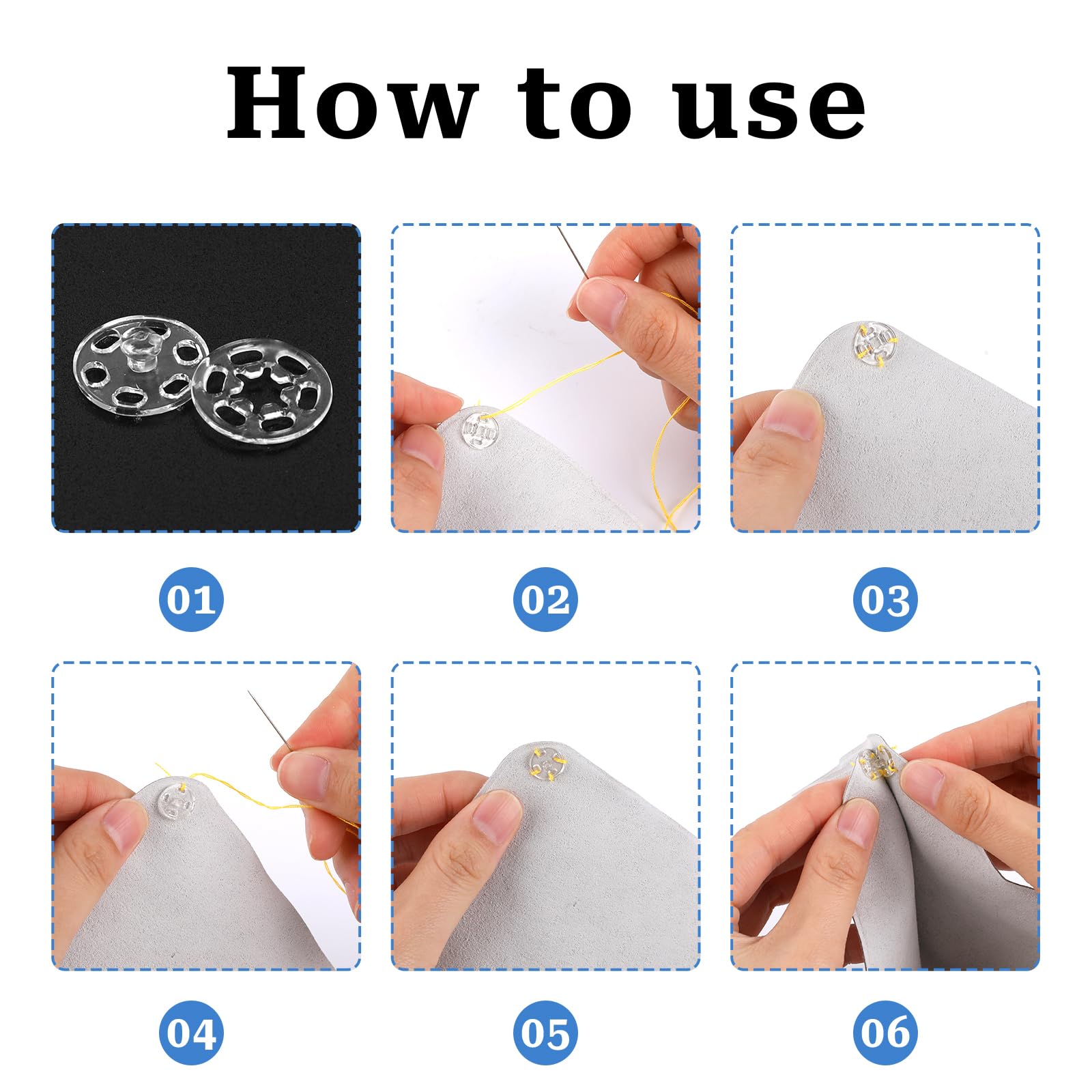 How to use

01

02

03

04

05

06