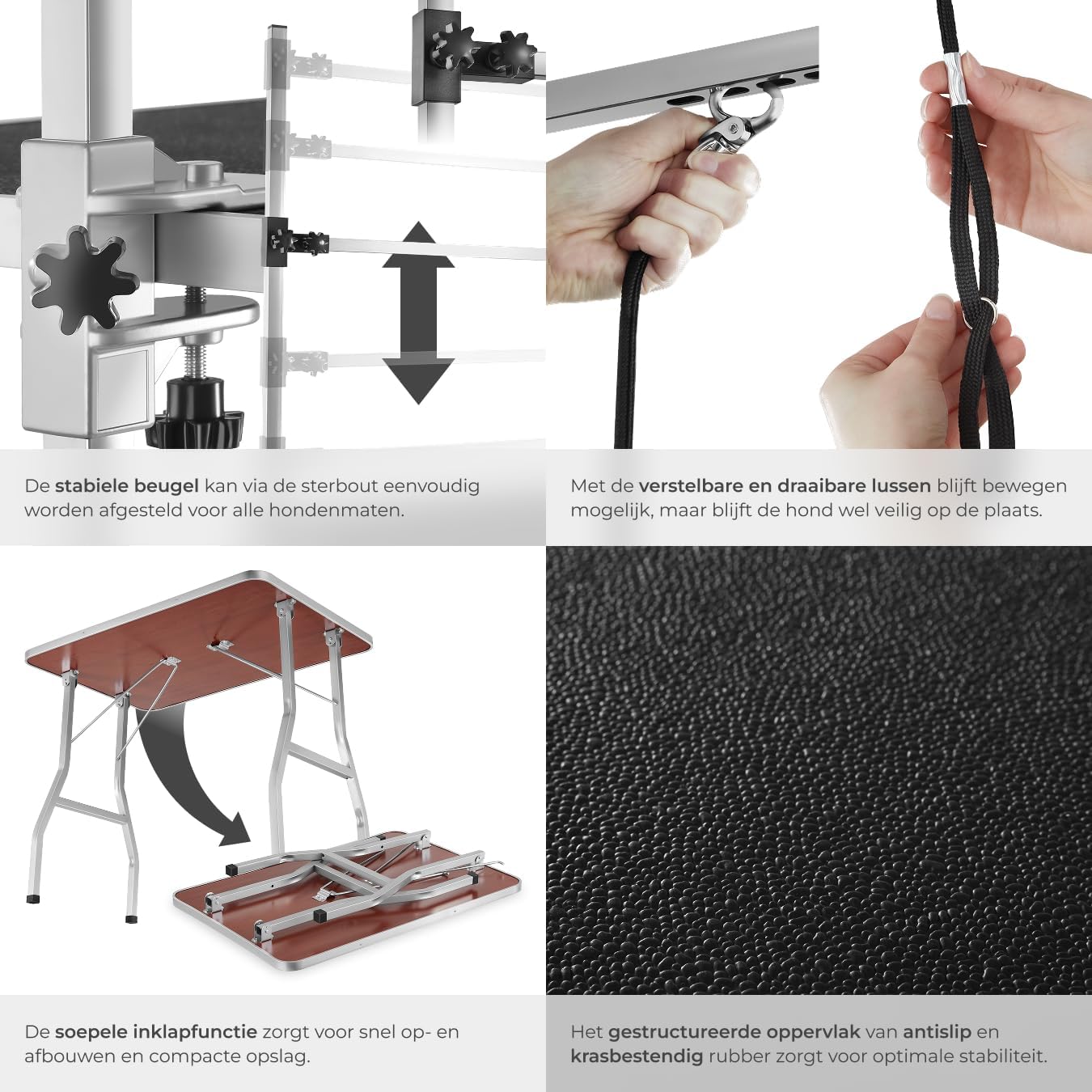 De stabiele beugel kan via de sterbout eenvoudig worden afgesteld voor alle hondenmaten.

Met de verstelbare en draaibare lussen blijft bewegen mogelijk, maar blijft de hond wel veilig op de plaats.

De soepele inklapfunctie zorgt voor snel op- en afbouwen en compacte opslag.

Het gestructureerde oppervlak van antislip en krasbestendig rubber zorgt voor optimale stabiliteit.