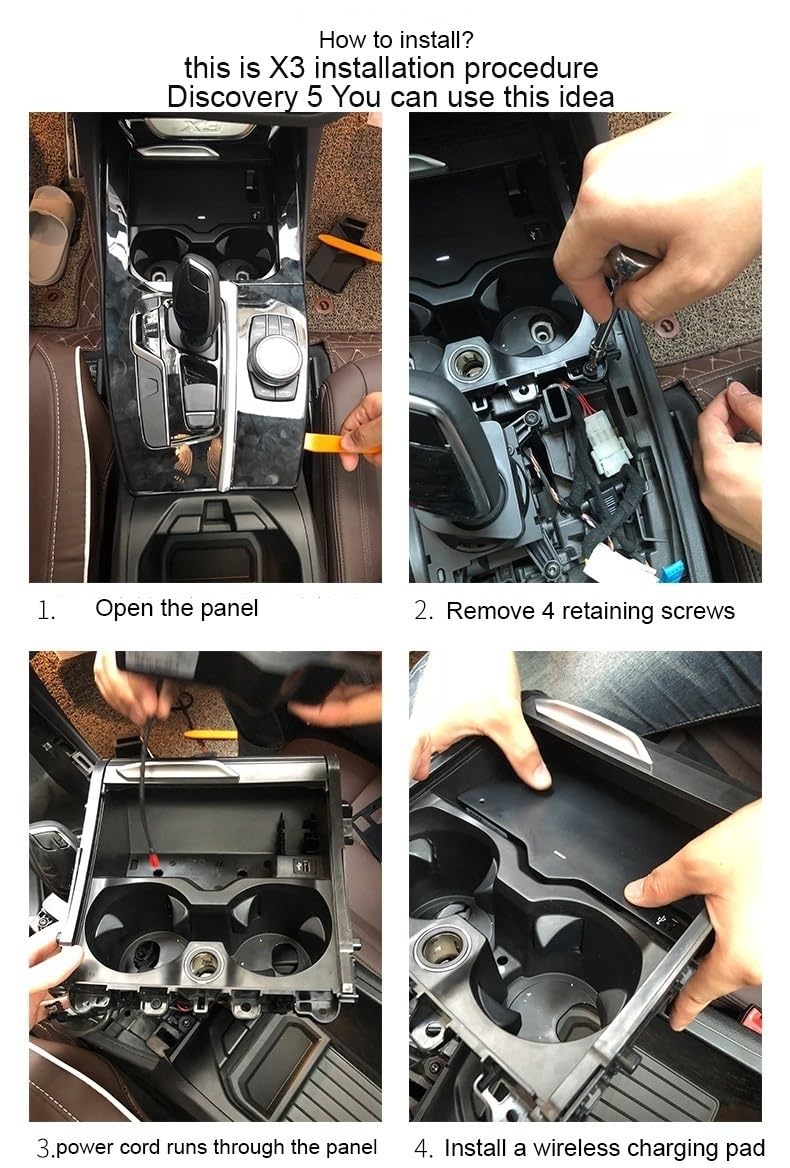 How to install?
this is X3 installation procedure
Discovery 5 You can use this idea

X3

1. Open the panel

2. Remove 4 retaining screws

3.power cord runs through the panel

4. Install a wireless charging pad