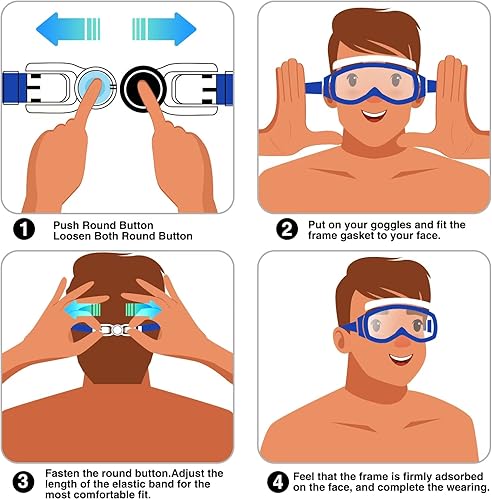 1 Push Round Button
Loosen Both Round Button

2 Put on your goggles and fit the frame gasket to your face.

3 Fasten the round button.Adjust the length of the elastic band for the most comfortable fit.

4 Feel that the frame is firmly adsorbed on the face, and complete the wearing.