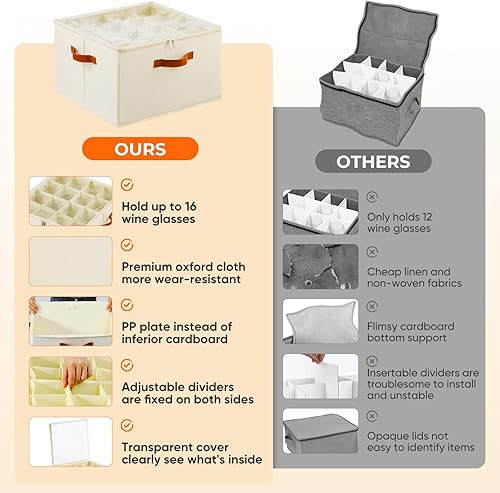 OURS

Hold up to 16 wine glasses

Premium oxford cloth more wear-resistant

PP plate instead of inferior cardboard

Adjustable dividers are fixed on both sides

Transparent cover clearly see what's inside

OTHERS

Only holds 12 wine glasses

Cheap linen and non-woven fabrics

Flimsy cardboard bottom support

Insertable dividers are troublesome to install and unstable

Opaque lids not easy to identify items