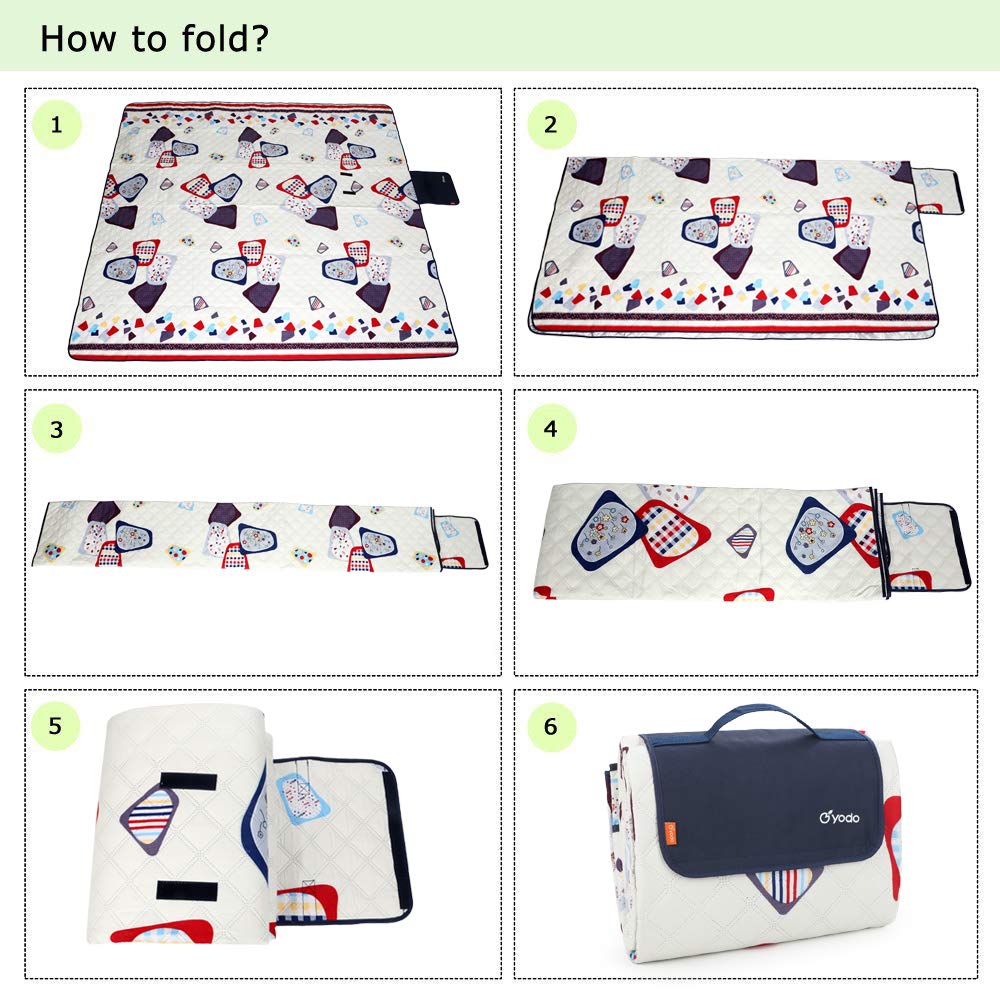 How to fold?

1

2

3

4

5

6

yodo