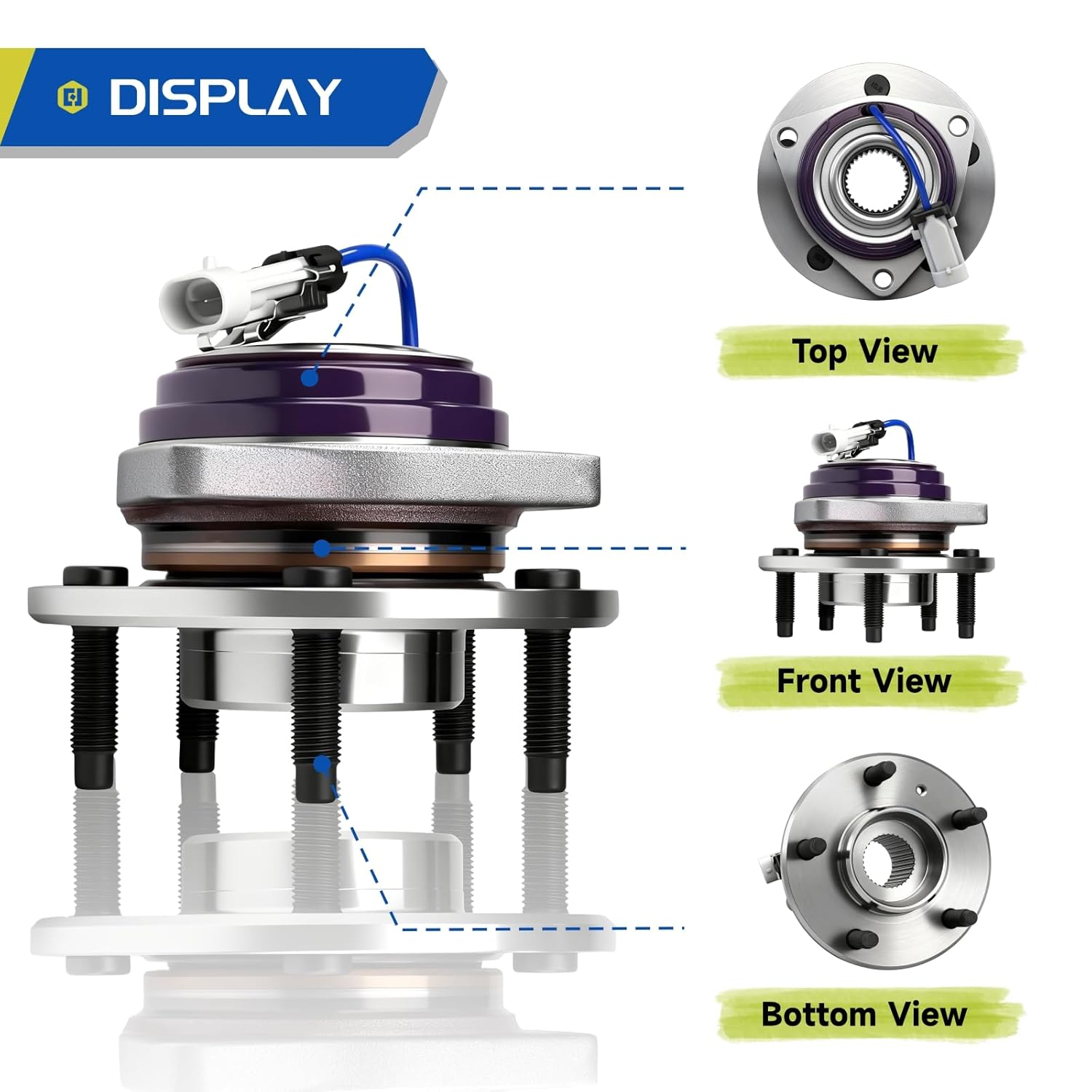 DISPLAY

Top View

Front View

Bottom View