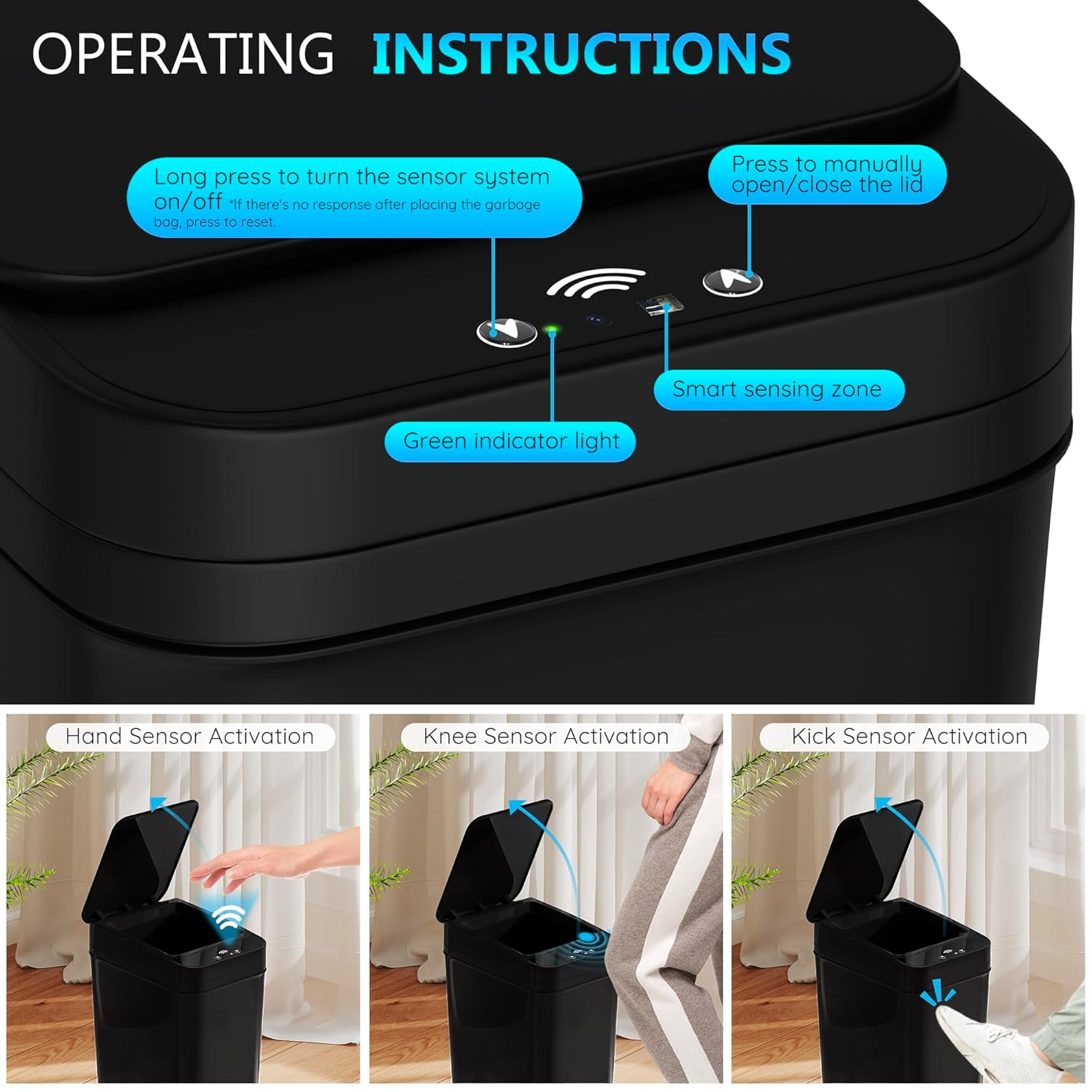 OPERATING INSTRUCTIONS

Long press to turn the sensor system on/off *If there's no response after placing the garbage bag, press to reset.

Press to manually open/close the lid

Smart sensing zone

Green indicator light

Hand Sensor Activation

Knee Sensor Activation

Kick Sensor Activation