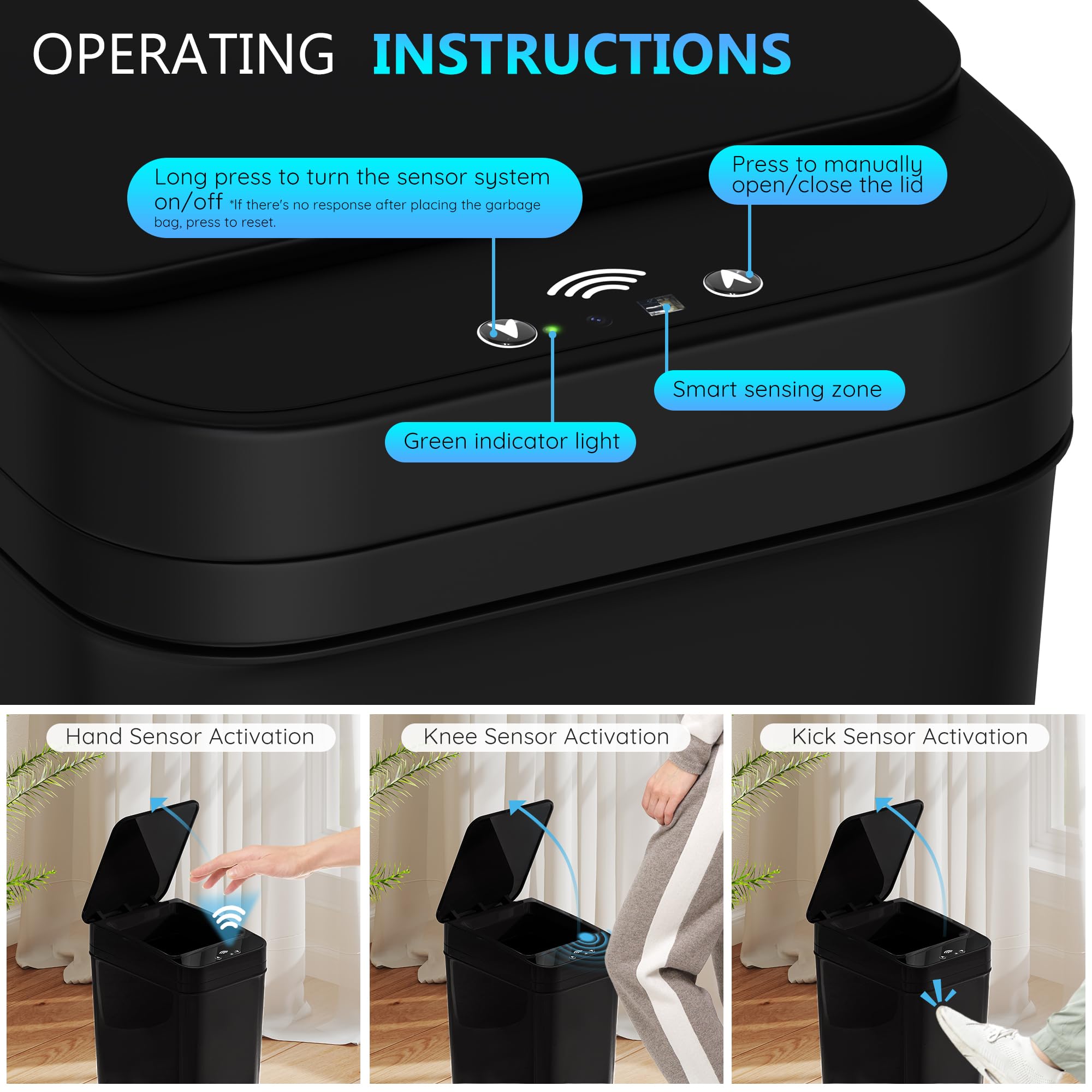 OPERATING INSTRUCTIONS

Long press to turn the sensor system on/off *If there's no response after placing the garbage bag, press to reset.

Press to manually open/close the lid

Smart sensing zone

Green indicator light

Hand Sensor Activation

Knee Sensor Activation

Kick Sensor Activation