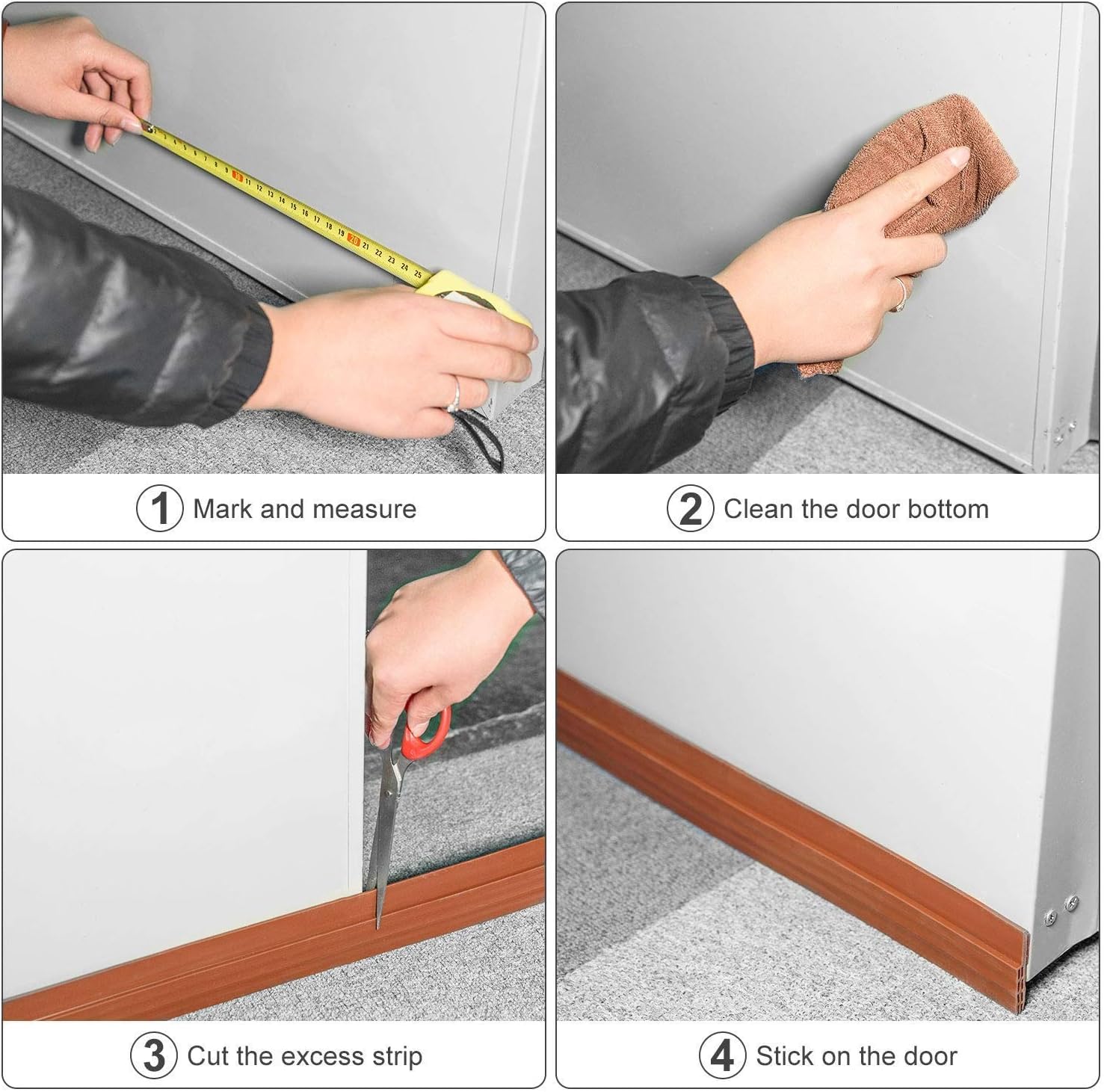 1 Mark and measure

2 Clean the door bottom

3 Cut the excess strip

4 Stick on the door