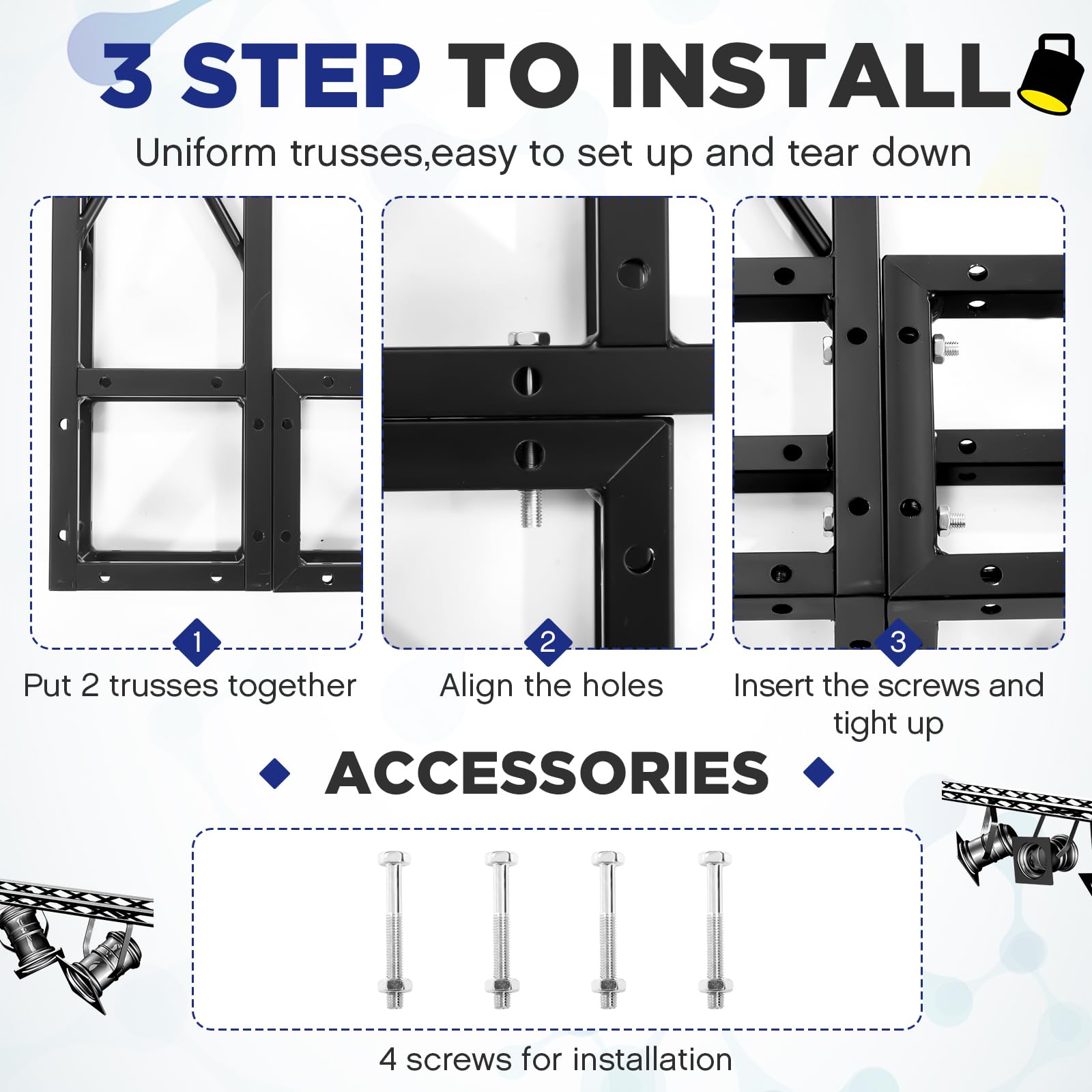 3 STEP TO INSTALL

Uniform trusses,easy to set up and tear down

1
Put 2 trusses together

2
Align the holes

3
Insert the screws and tight up

ACCESSORIES

4 screws for installation