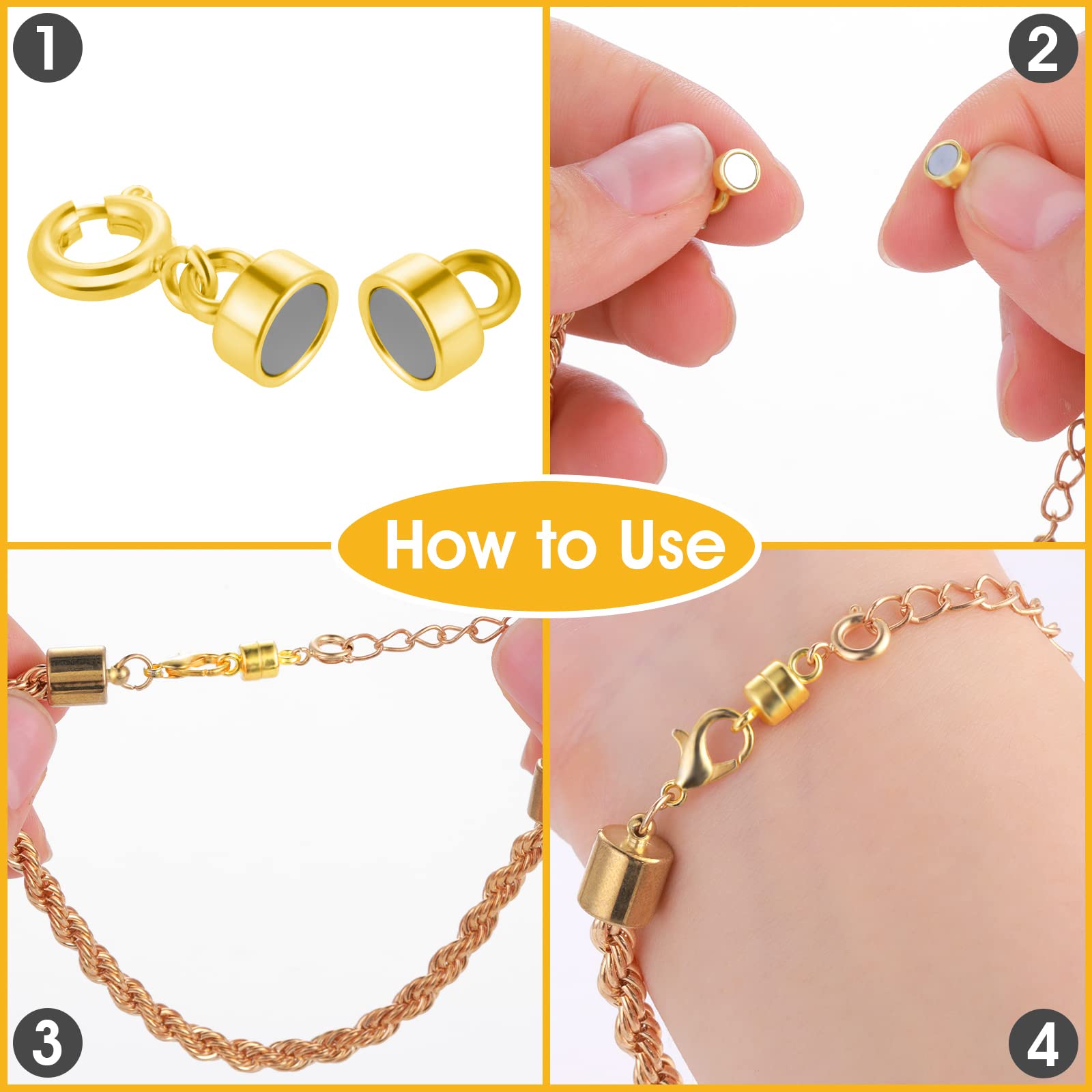 1

2

How to Use

3

4