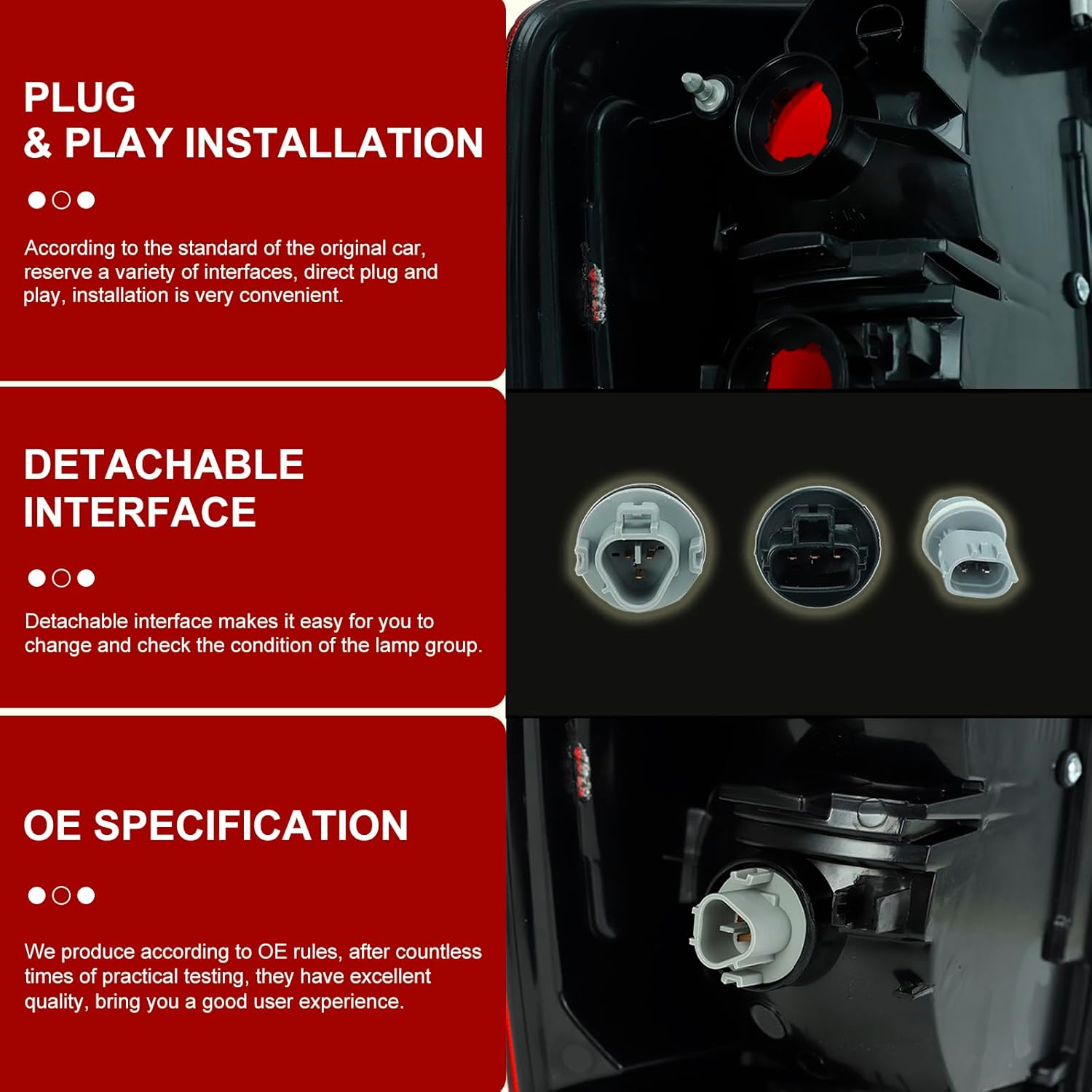 PLUG
& PLAY INSTALLATION

According to the standard of the original car, reserve a variety of interfaces, direct plug and play, installation is very convenient.

DETACHABLE
INTERFACE

Detachable interface makes it easy for you to change and check the condition of the lamp group.

OE SPECIFICATION

We produce according to OE rules, after countless times of practical testing, they have excellent quality, bring you a good user experience.