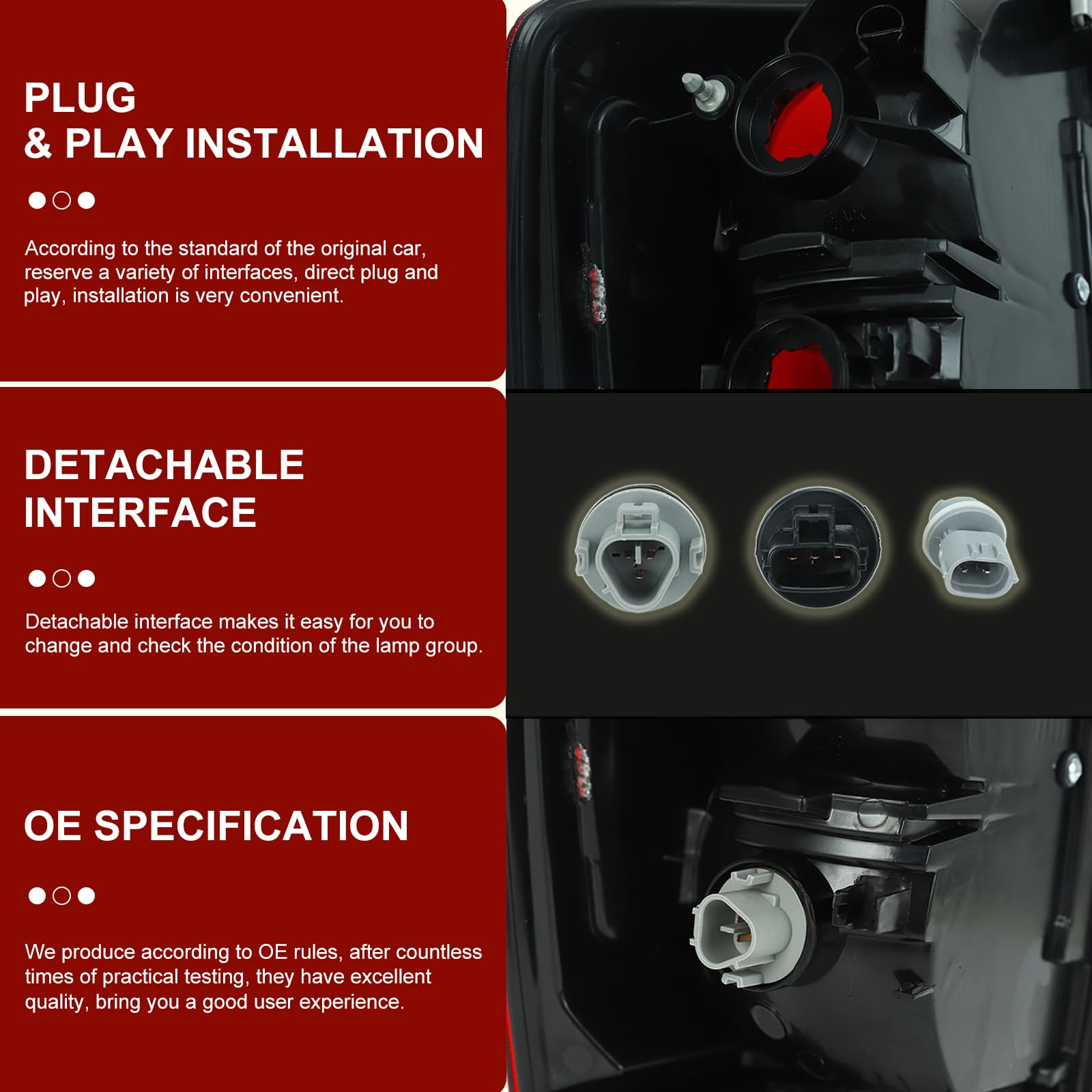 PLUG
& PLAY INSTALLATION

According to the standard of the original car, reserve a variety of interfaces, direct plug and play, installation is very convenient.

DETACHABLE
INTERFACE

Detachable interface makes it easy for you to change and check the condition of the lamp group.

OE SPECIFICATION

We produce according to OE rules, after countless times of practical testing, they have excellent quality, bring you a good user experience.