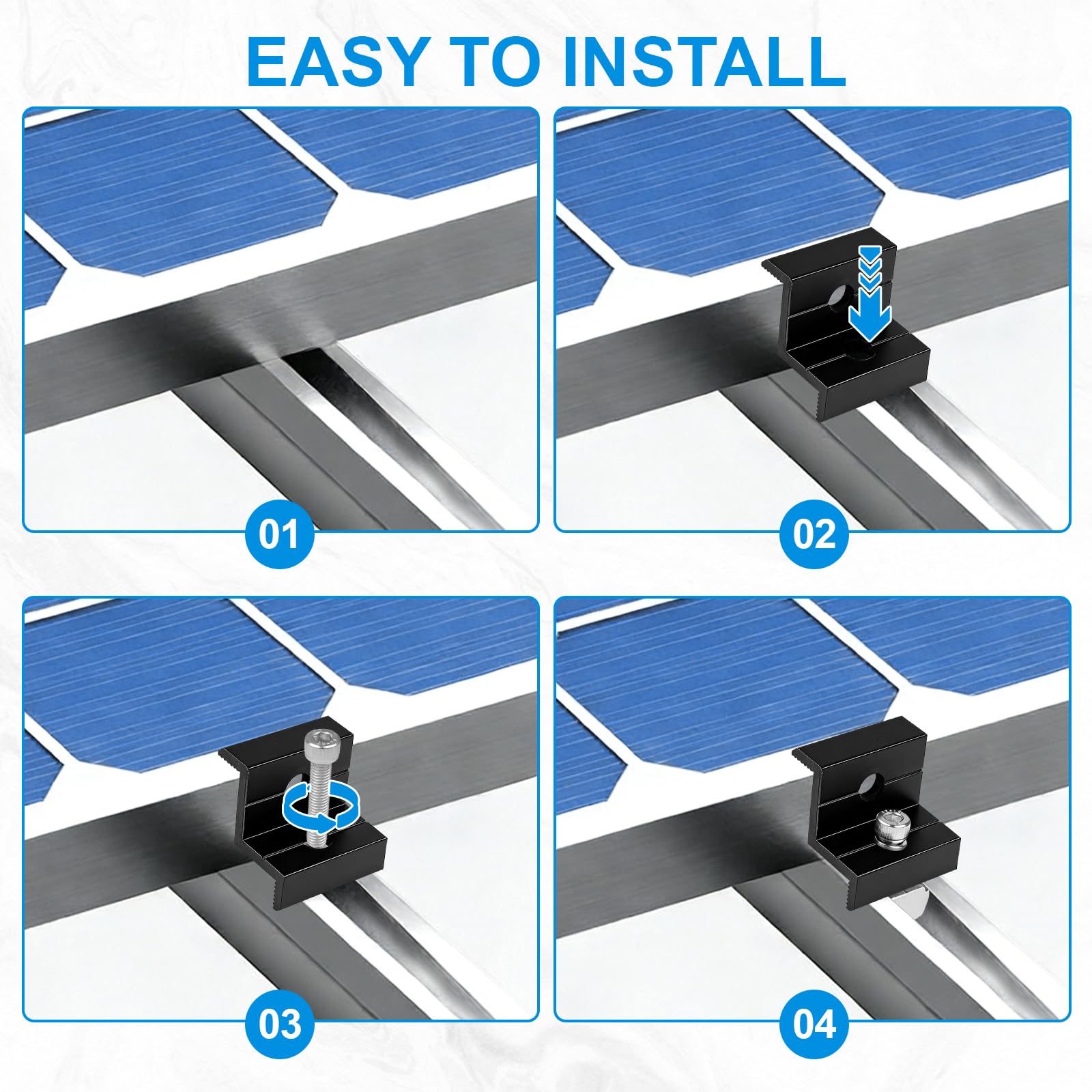 EASY TO INSTALL

01

02

03

04