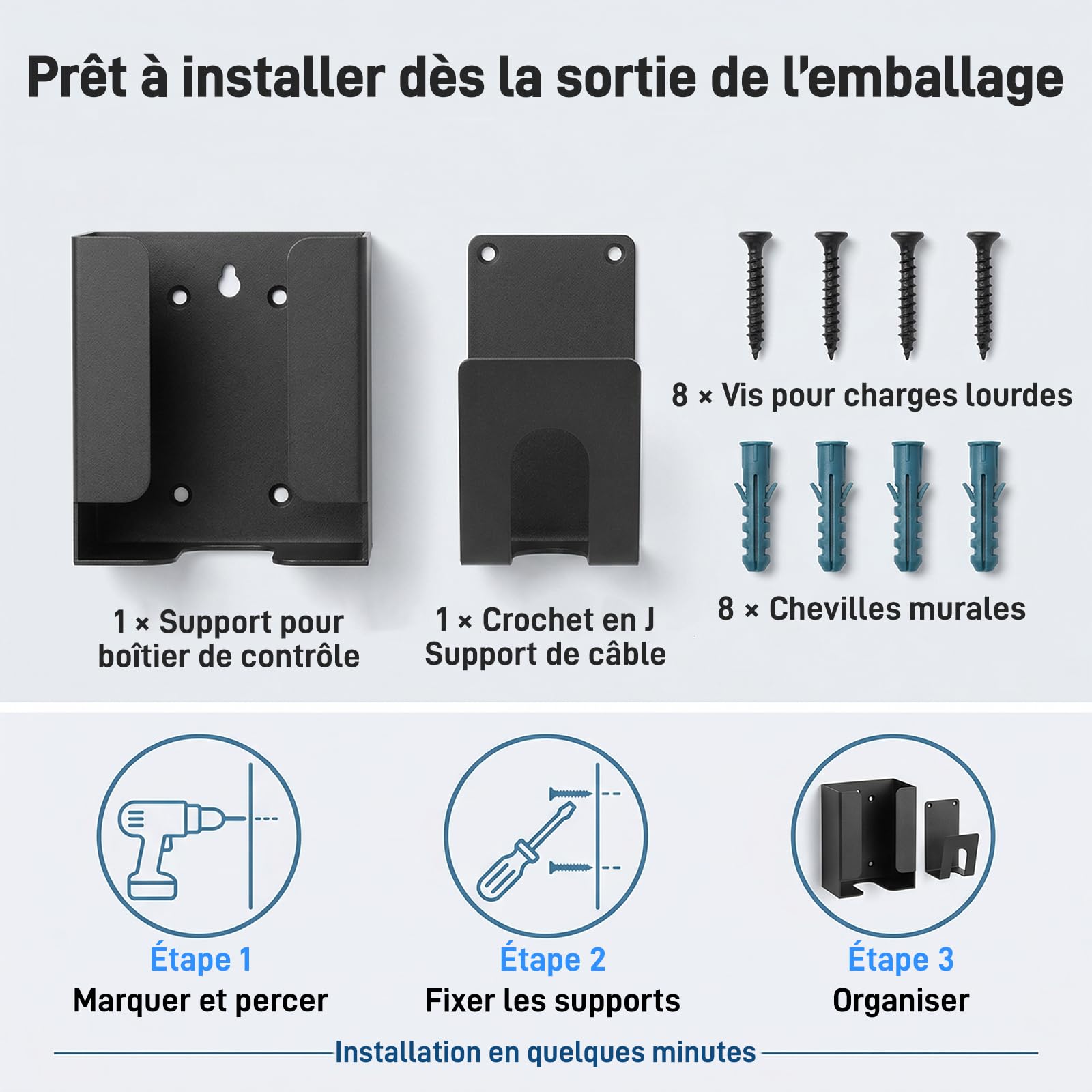 Prêt à installer dès la sortie de l'emballage

1 × Support pour boîtier de contrôle

1 × Crochet en J Support de câble

8 × Vis pour charges lourdes

8 × Chevilles murales

Étape 1
Marquer et percer

Étape 2
Fixer les supports

Étape 3
Organiser

Installation en quelques minutes