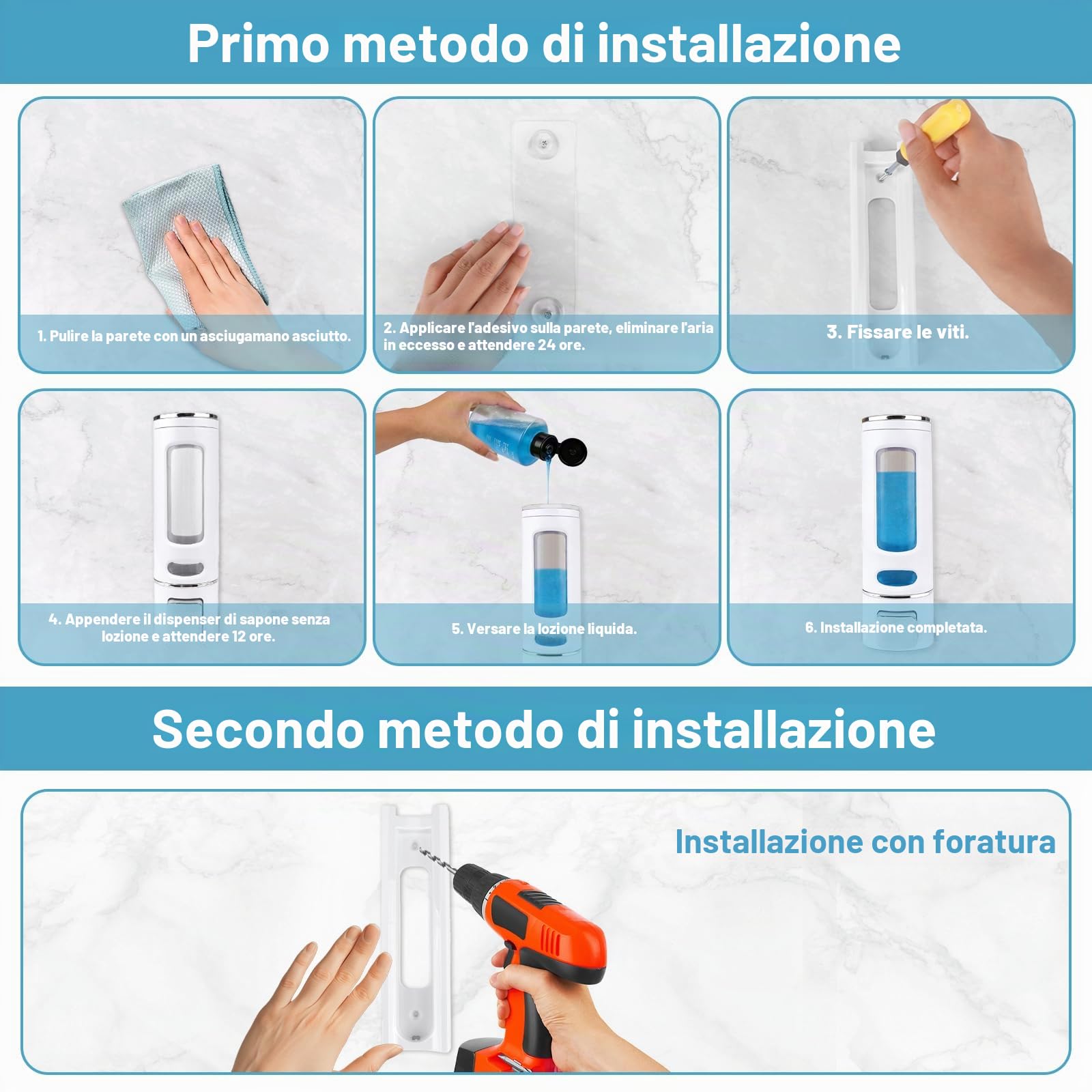 Primo metodo di installazione

1. Pulire la parete con un asciugamano asciutto.

2. Applicare l'adesivo sulla parete, eliminare l'aria in eccesso e attendere 24 ore.

3. Fissare le viti.

4. Appendere il dispenser di sapone senza lozione e attendere 12 ore.

5. Versare la lozione liquida.

6. Installazione completata.

Secondo metodo di installazione

Installazione con foratura