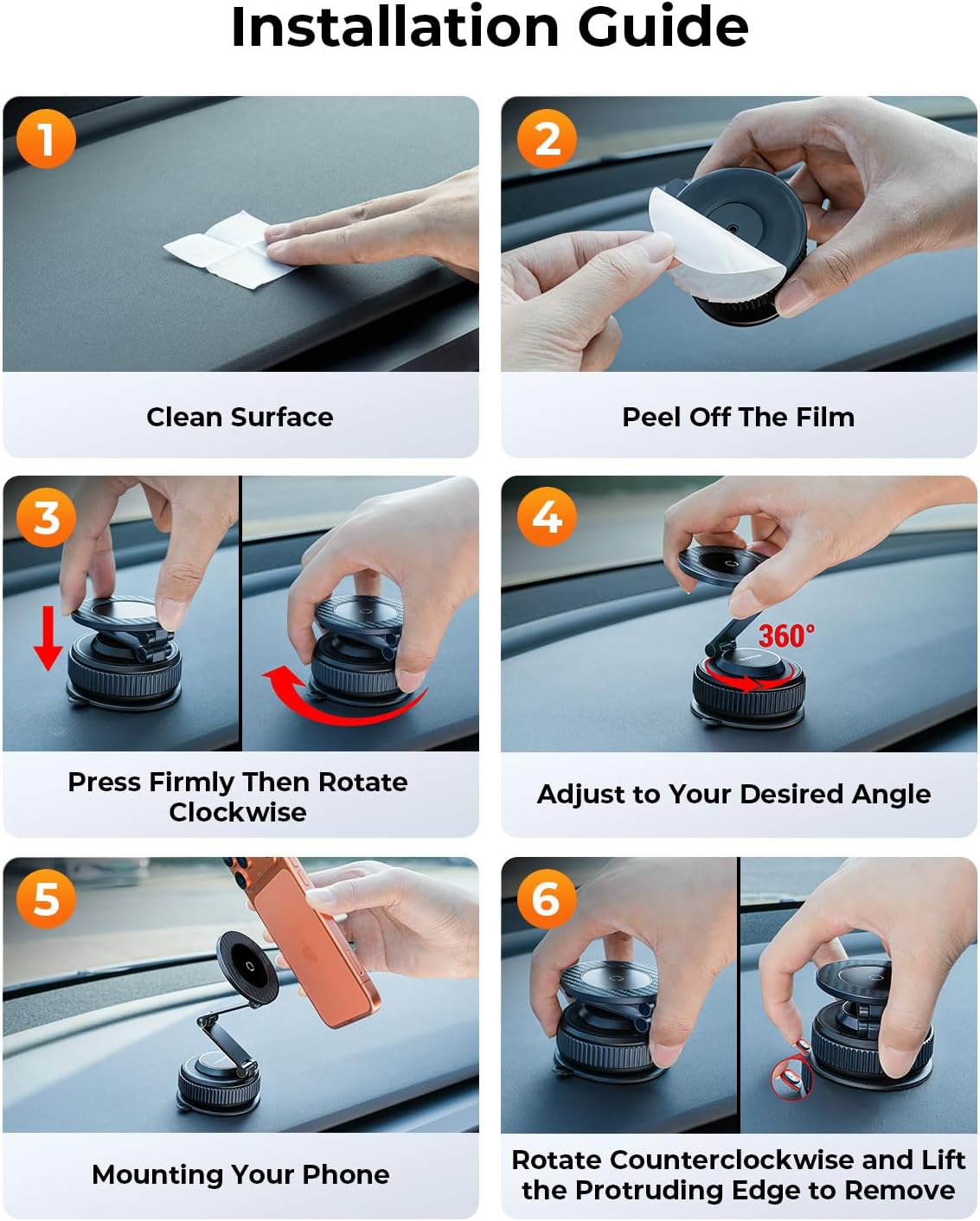 Installation Guide

1

Clean Surface

2

Peel Off The Film

3

Press Firmly Then Rotate Clockwise

4

360°

Adjust to Your Desired Angle

5

Mounting Your Phone

6

Rotate Counterclockwise and Lift the Protruding Edge to Remove