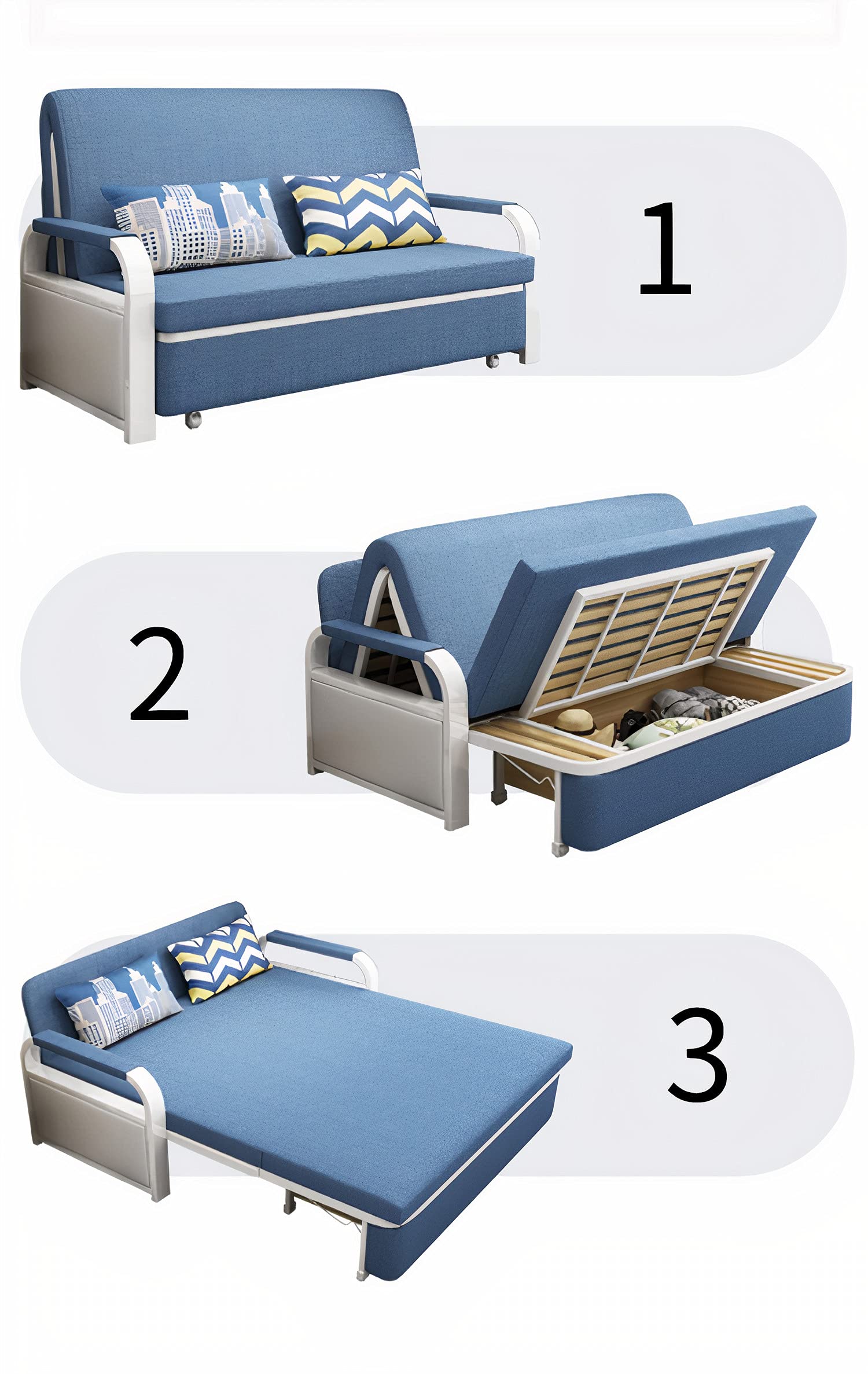 1

2

3